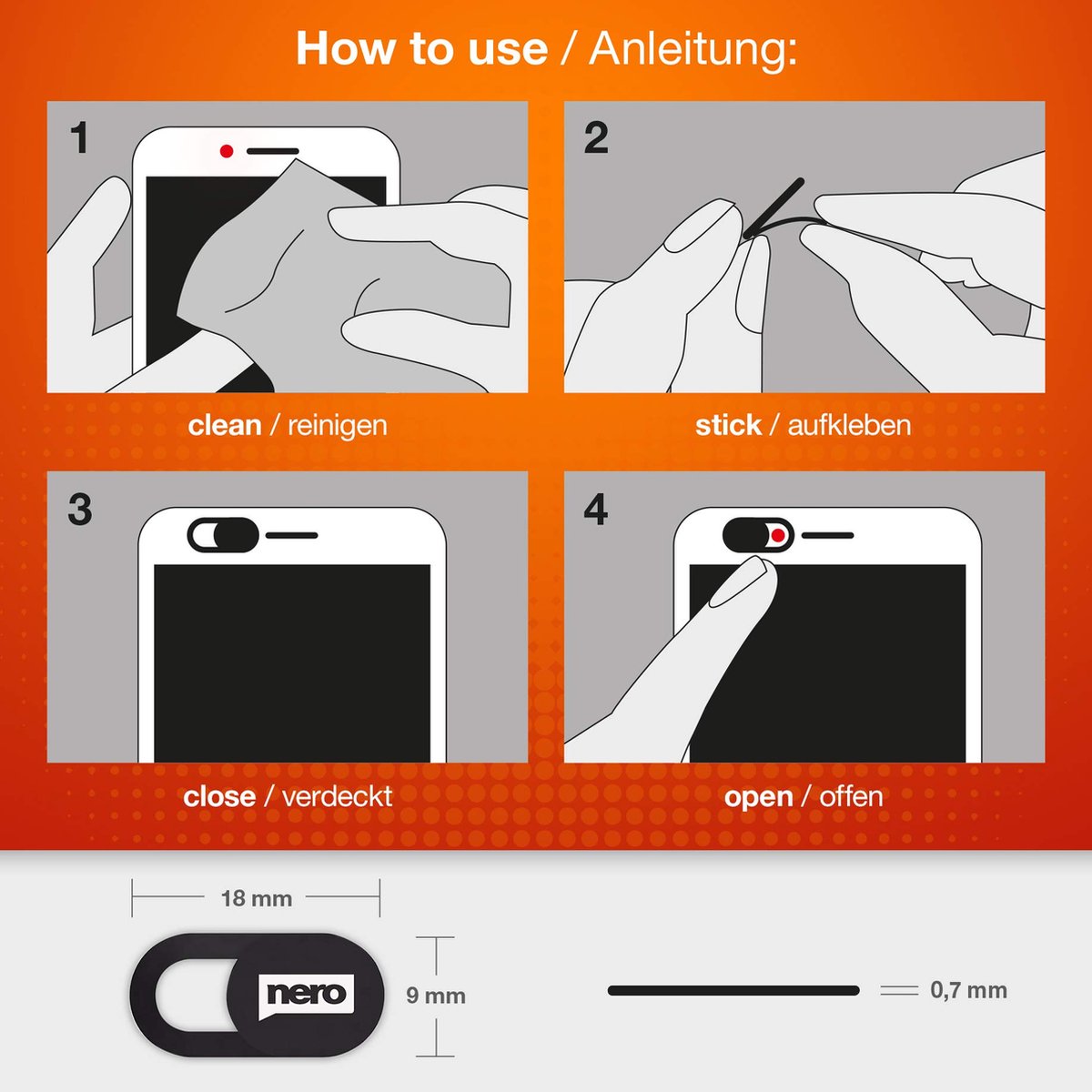 How to use / Anleitung:

1

clean / reinigen

2

stick / aufkleben

3

close / verdeckt

4

open / offen

18 mm

nero

9 mm

0,7 mm