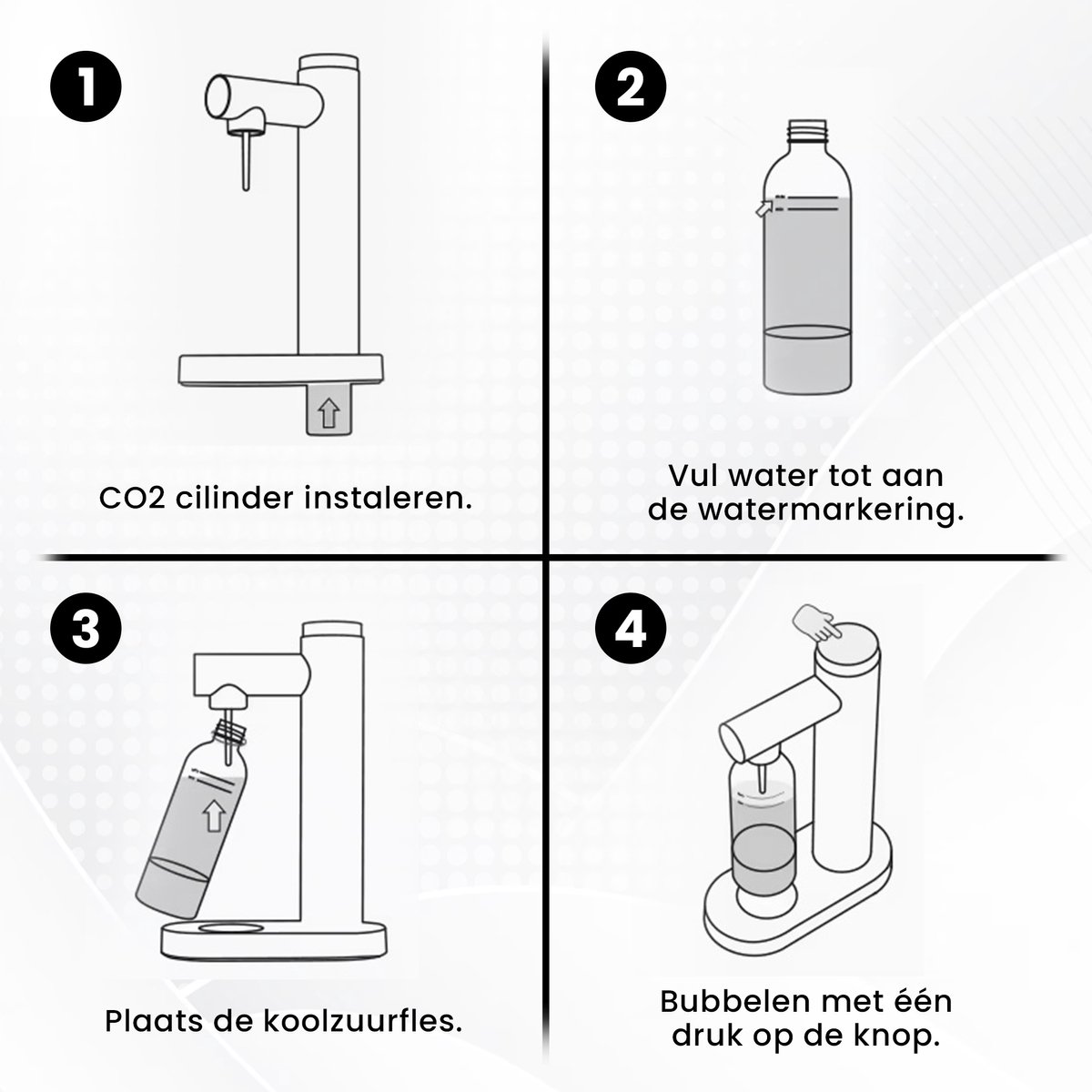 1

CO2 cilinder instaleren.

2

Vul water tot aan de watermarkering.

3

Plaats de koolzuurfles.

4

Bubbelen met één druk op de knop.