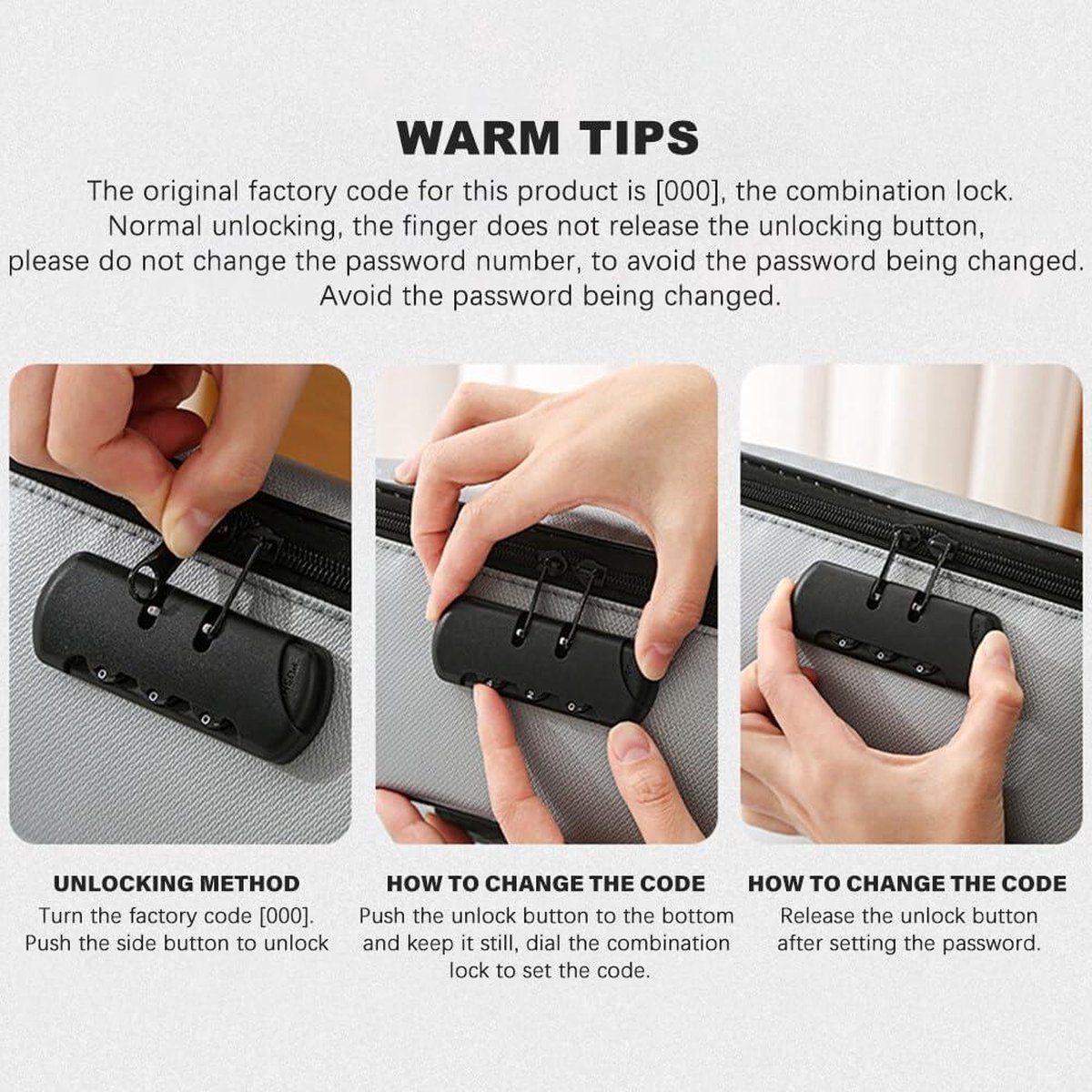 WARM TIPS

The original factory code for this product is [000], the combination lock. Normal unlocking, the finger does not release the unlocking button, please do not change the password number, to avoid the password being changed. Avoid the password being changed.

UNLOCKING METHOD
Turn the factory code [000]. Push the side button to unlock

HOW TO CHANGE THE CODE
Push the unlock button to the bottom and keep it still, dial the combination lock to set the code.

HOW TO CHANGE THE CODE
Release the unlock button after setting the password.