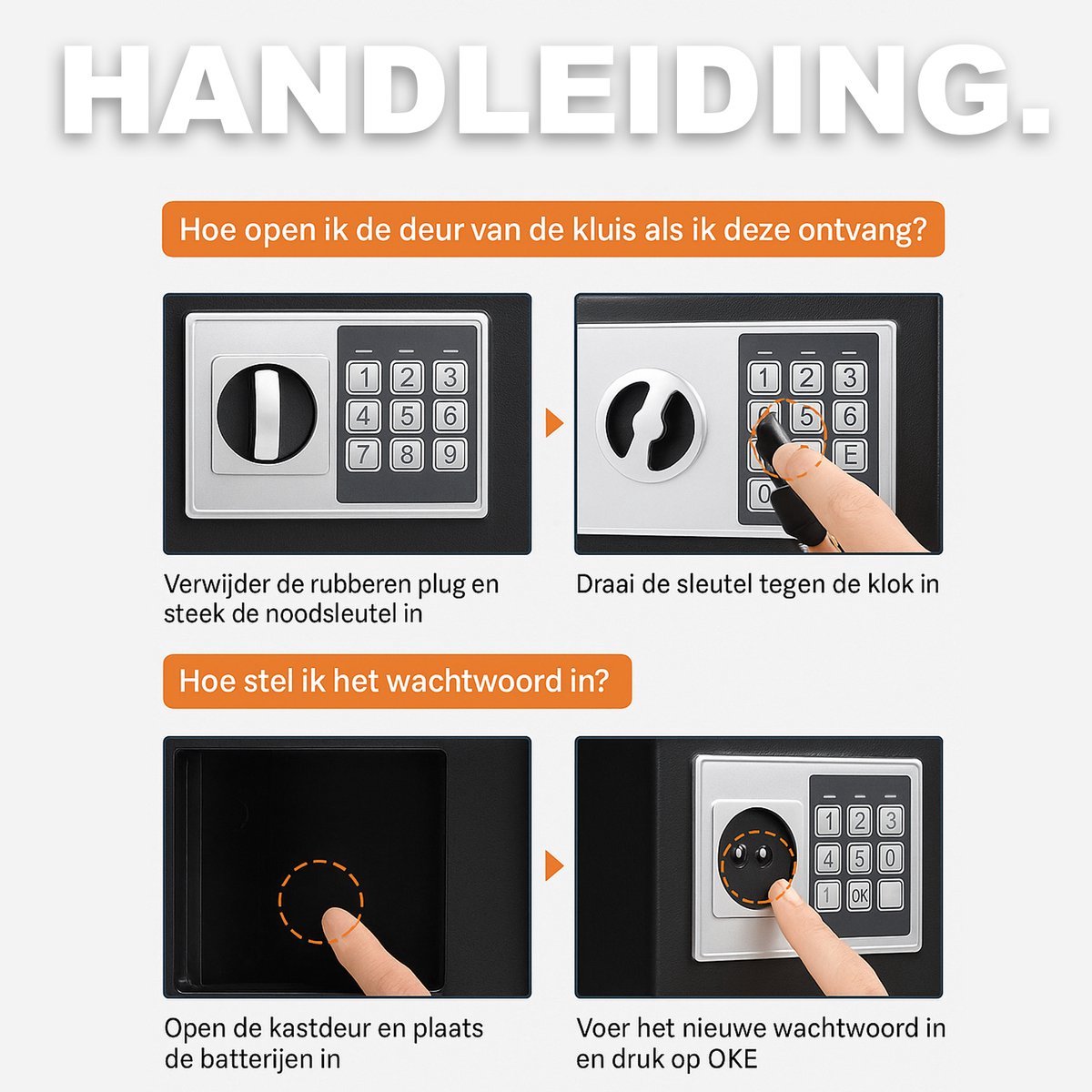 HANDLEIDING.

Hoe open ik de deur van de kluis als ik deze ontvang?

1 2 3
4 5 6
7 8 9

1 2 3
5 6
E
0

Verwijder de rubberen plug en steek de noodsleutel in

Draai de sleutel tegen de klok in

Hoe stel ik het wachtwoord in?

1 2 3
4 5 0
1 OK

Open de kastdeur en plaats de batterijen in

Voer het nieuwe wachtwoord in en druk op OKE