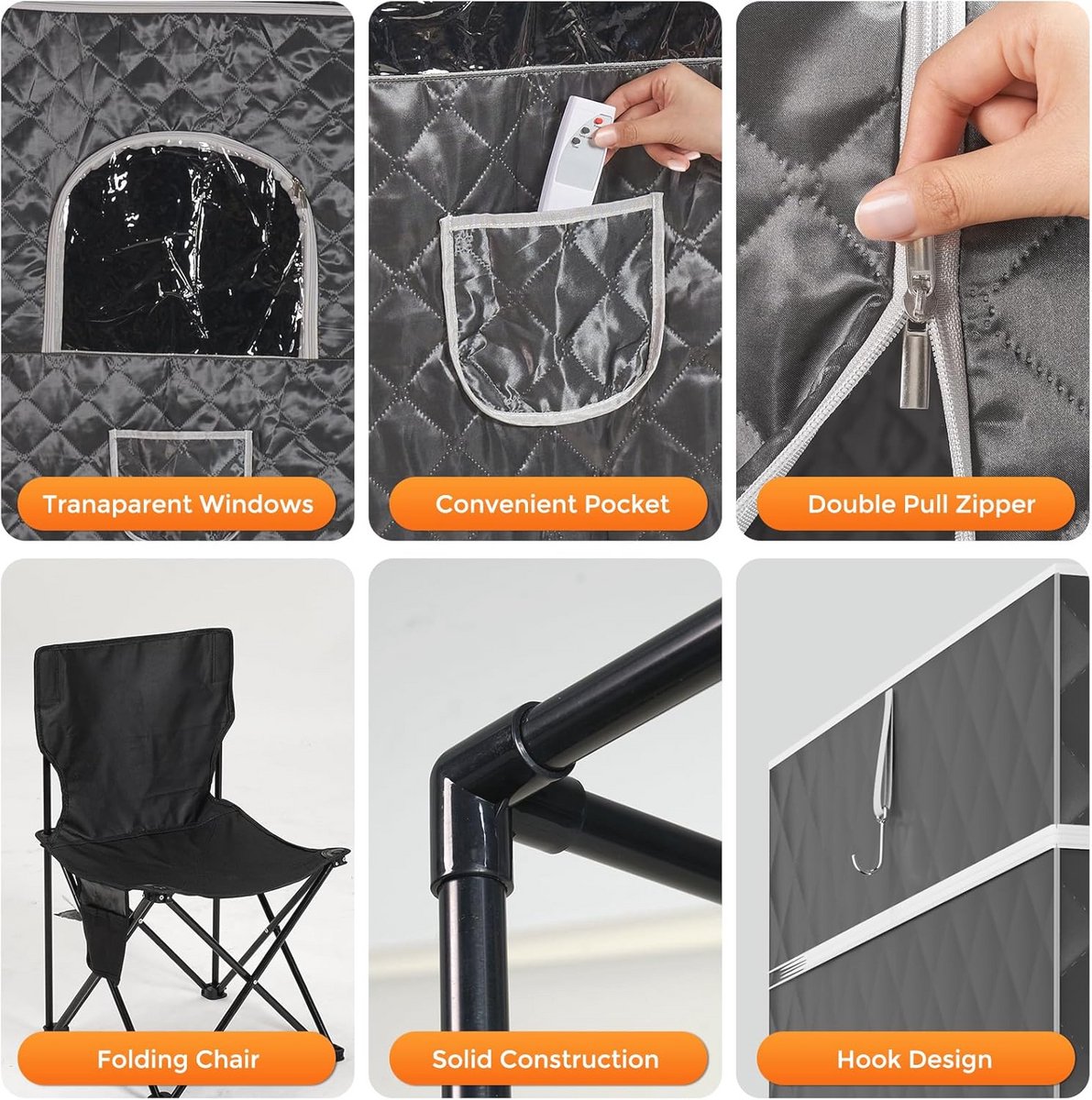 Tranaparent Windows

Convenient Pocket

Double Pull Zipper

Folding Chair

Solid Construction

Hook Design