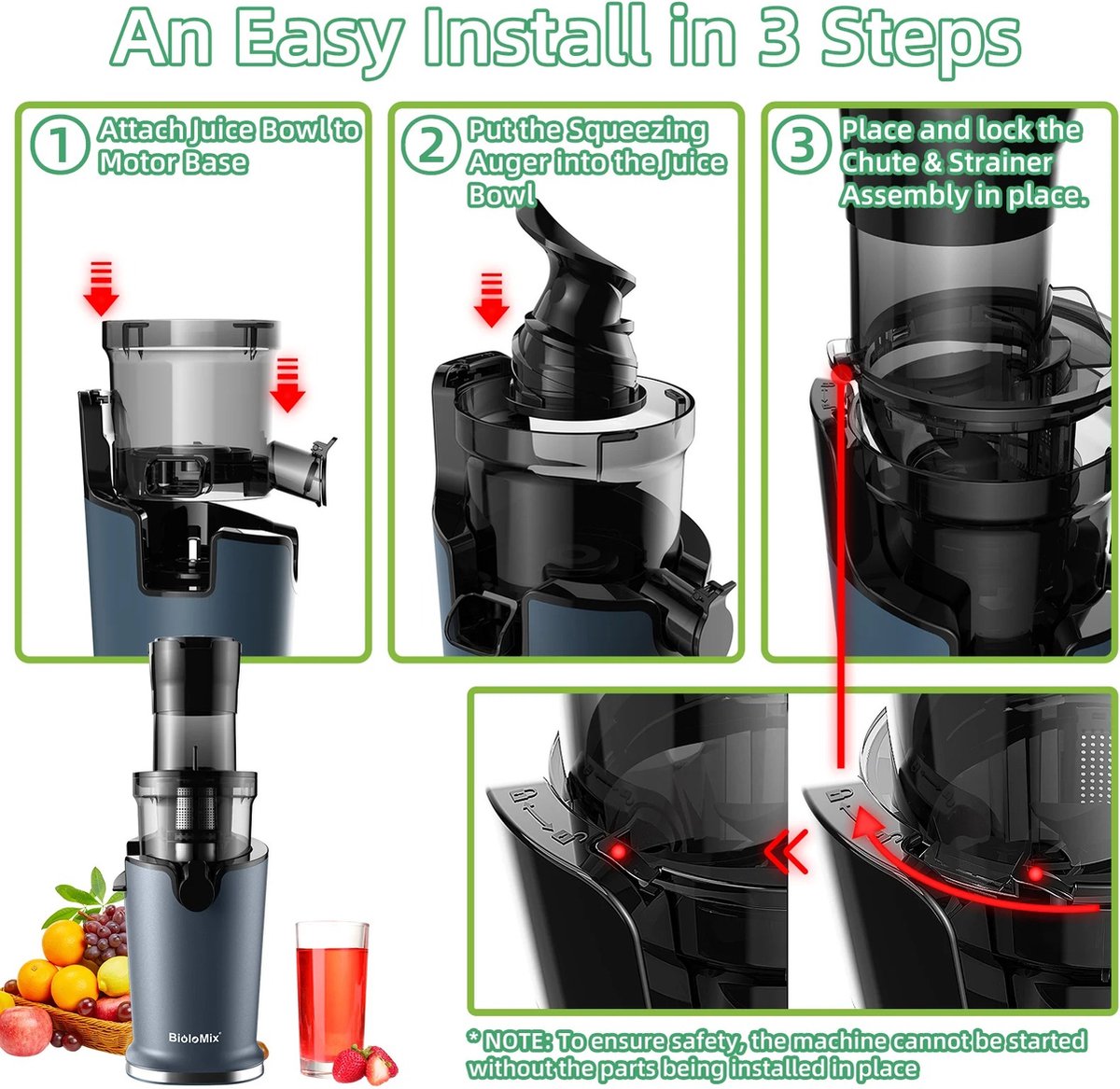 An Easy Install in 3 Steps

1 Attach Juice Bowl to Motor Base

2 Put the Squeezing Auger into the Juice Bowl

3 Place and lock the Chute & Strainer Assembly in place.

BioloMix

*NOTE: To ensure safety, the machine cannot be started without the parts being installed in place