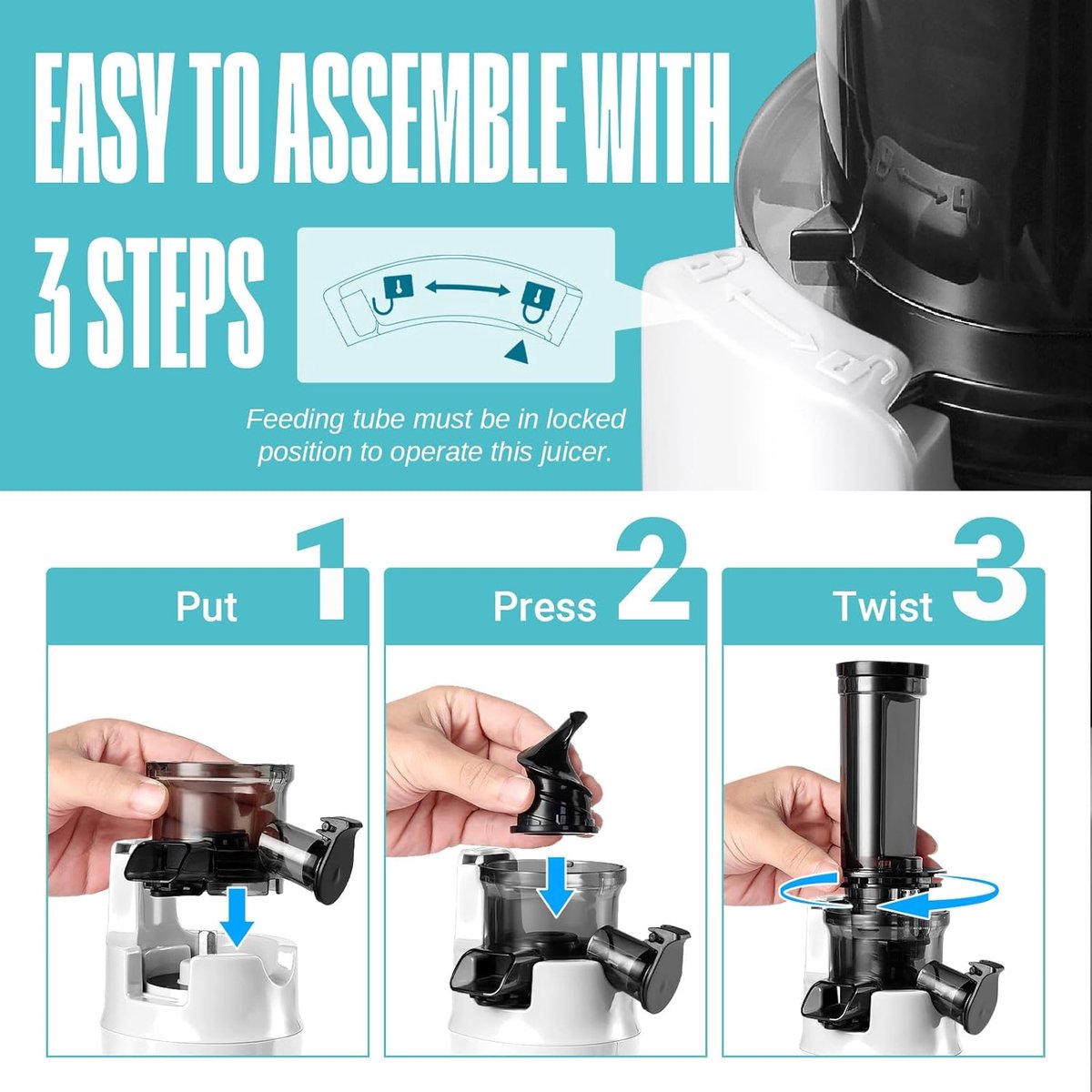 EASY TO ASSEMBLE WITH 3 STEPS

Feeding tube must be in locked position to operate this juicer.

Put 1

Press 2

Twist 3