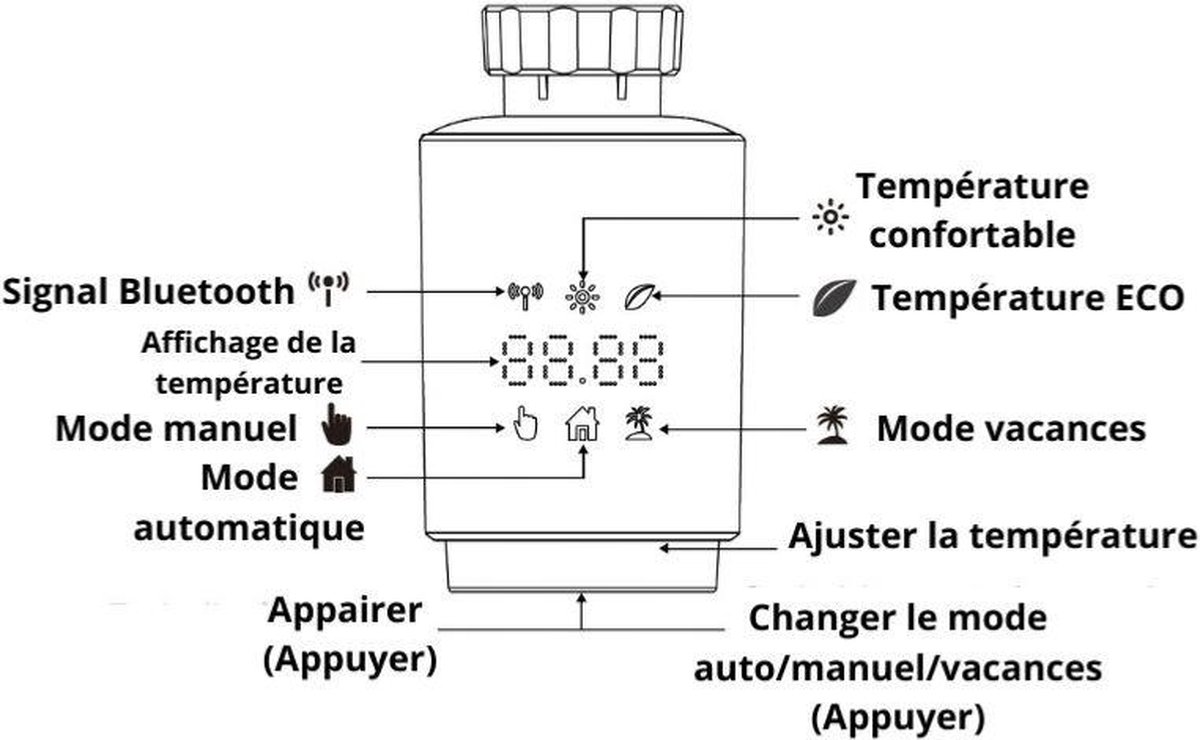 Température confortable

Signal Bluetooth

Température ECO

Affichage de la température

88.88

Mode manuel

Mode vacances

Mode automatique

Ajuster la température

Appairer (Appuyer)

Changer le mode auto/manuel/vacances (Appuyer)