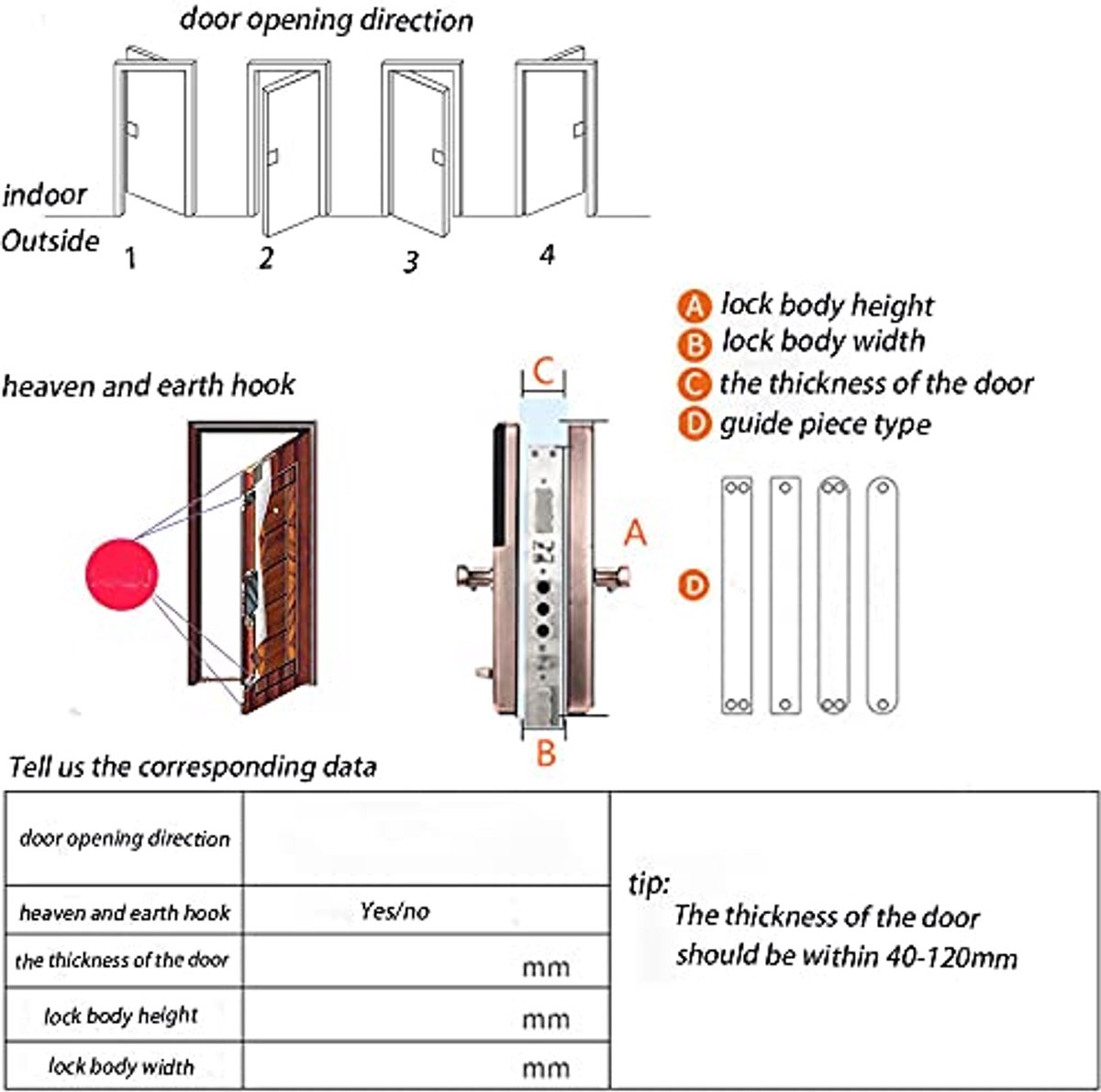 door opening direction

indoor
Outside

1 2 3 4

A lock body height
B lock body width
C the thickness of the door
D guide piece type

heaven and earth hook

C

A

D

B

Tell us the corresponding data

| door opening direction | | tip: The thickness of the door should be within 40-120mm |
|---|---|---|
| heaven and earth hook | Yes/no | |
| the thickness of the door | mm | |
| lock body height | mm | |
| lock body width | mm | |