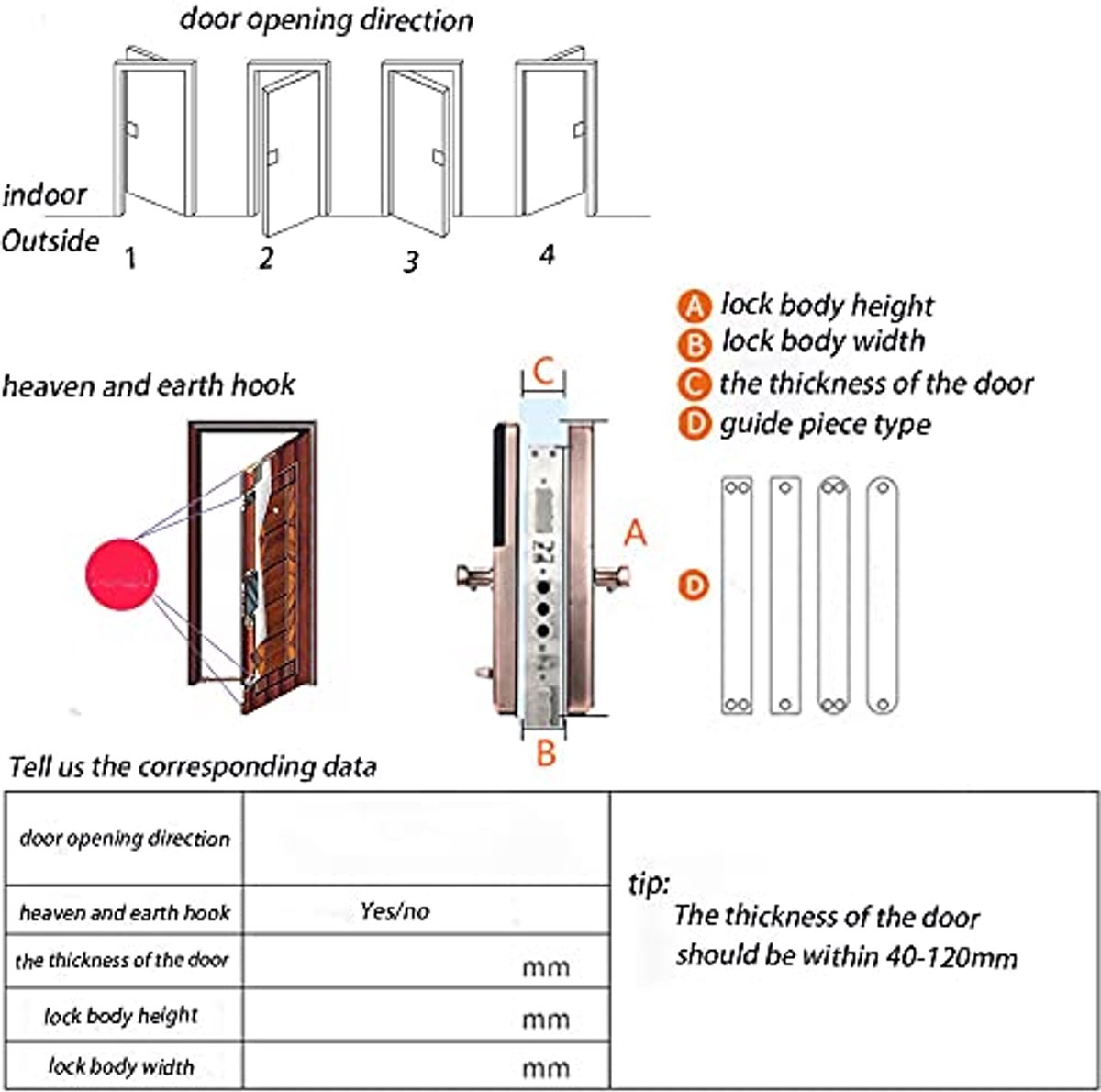 door opening direction

indoor
Outside
1
2
3
4

A lock body height
B lock body width
C the thickness of the door
D guide piece type

heaven and earth hook

C
A
B
D

Tell us the corresponding data

| door opening direction | | tip: The thickness of the door should be within 40-120mm |
|---|---|---|
| heaven and earth hook | Yes/no | |
| the thickness of the door | mm | |
| lock body height | mm | |
| lock body width | mm | |