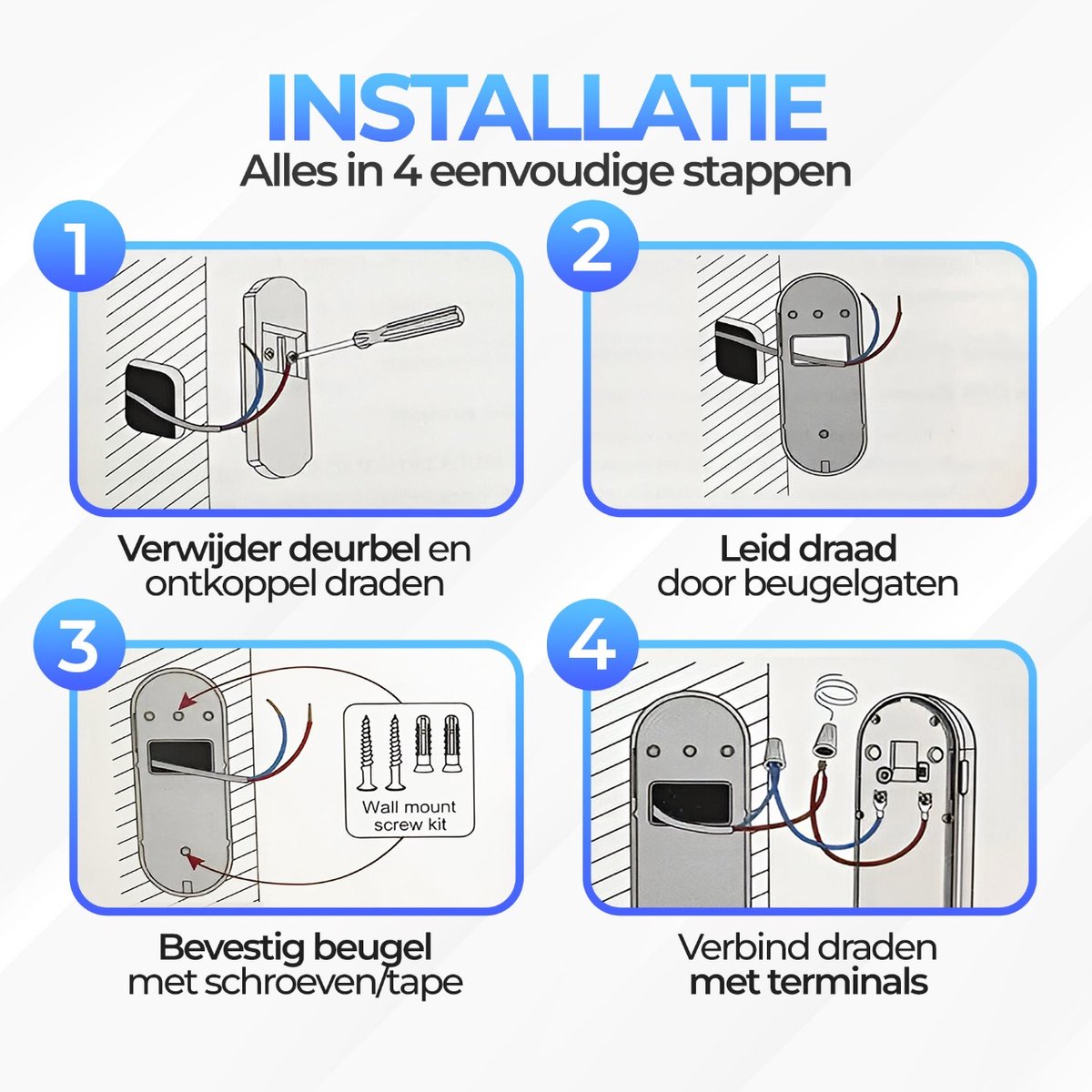 INSTALLATIE
Alles in 4 eenvoudige stappen

1

Verwijder deurbel en ontkoppel draden

2

Leid draad door beugelgaten

3

Wall mount screw kit

Bevestig beugel met schroeven/tape

4

Verbind draden met terminals