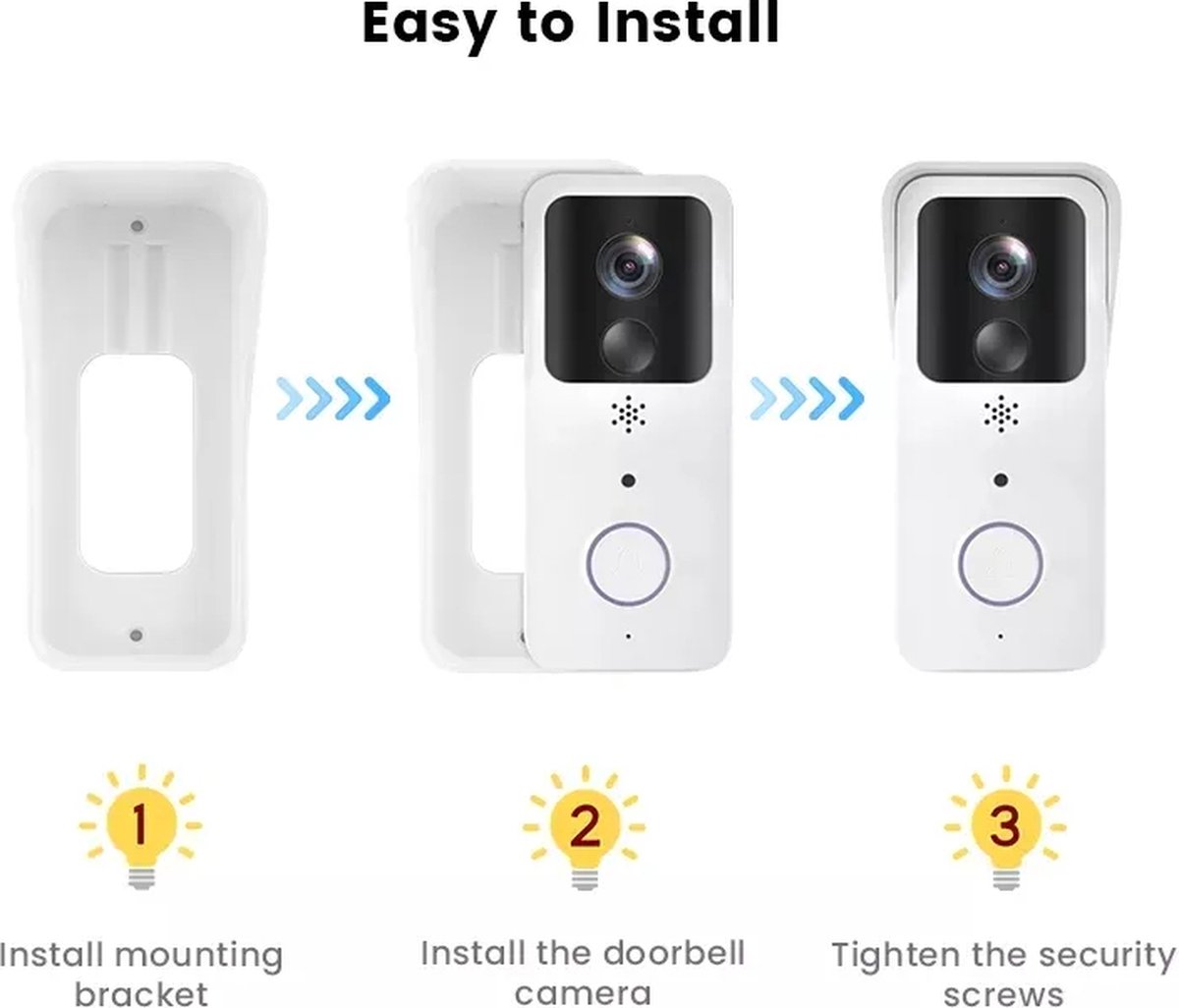 Easy to Install

1

Install mounting bracket

2

Install the doorbell camera

3

Tighten the security screws