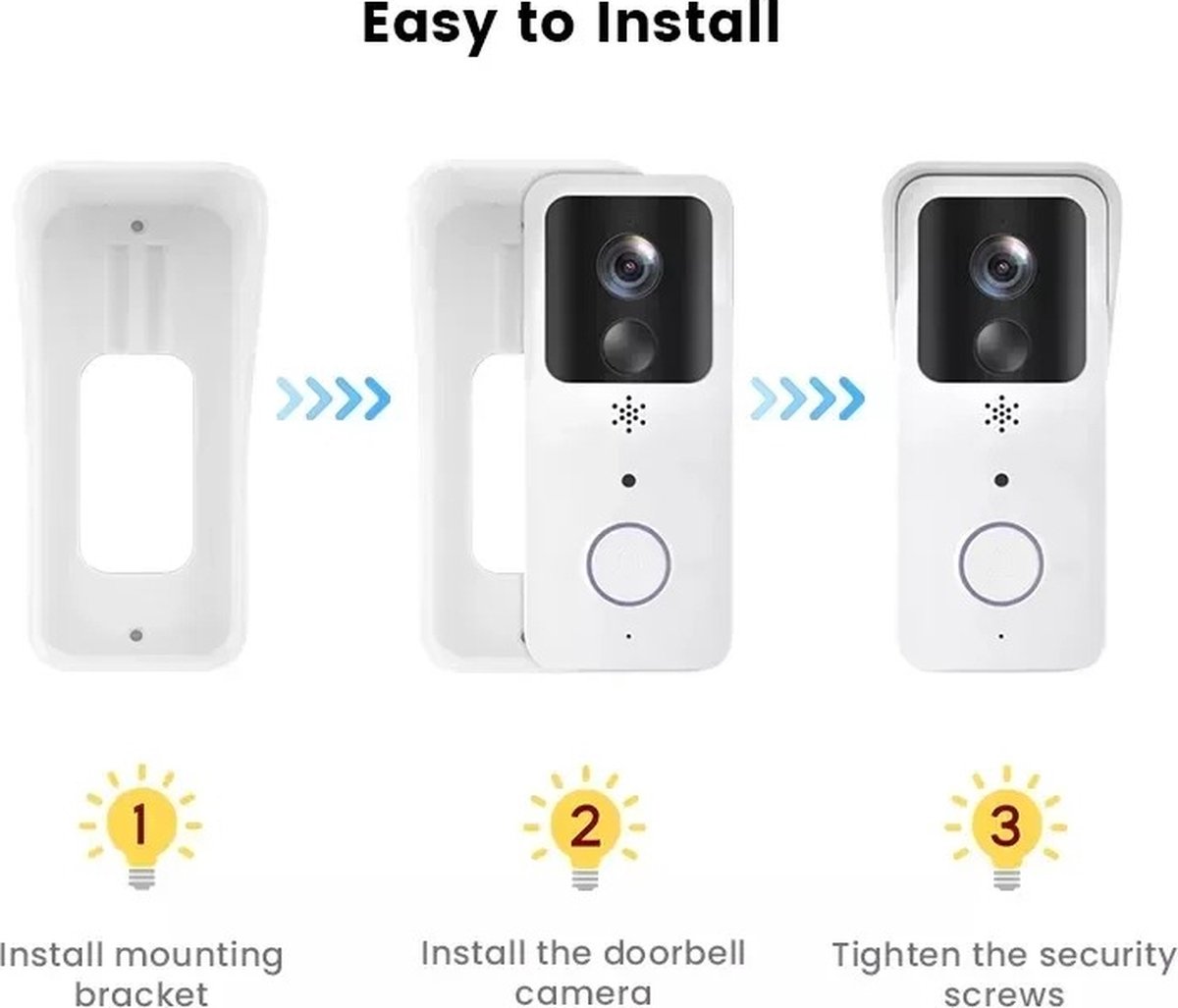 Easy to Install

1

Install mounting bracket

2

Install the doorbell camera

3

Tighten the security screws