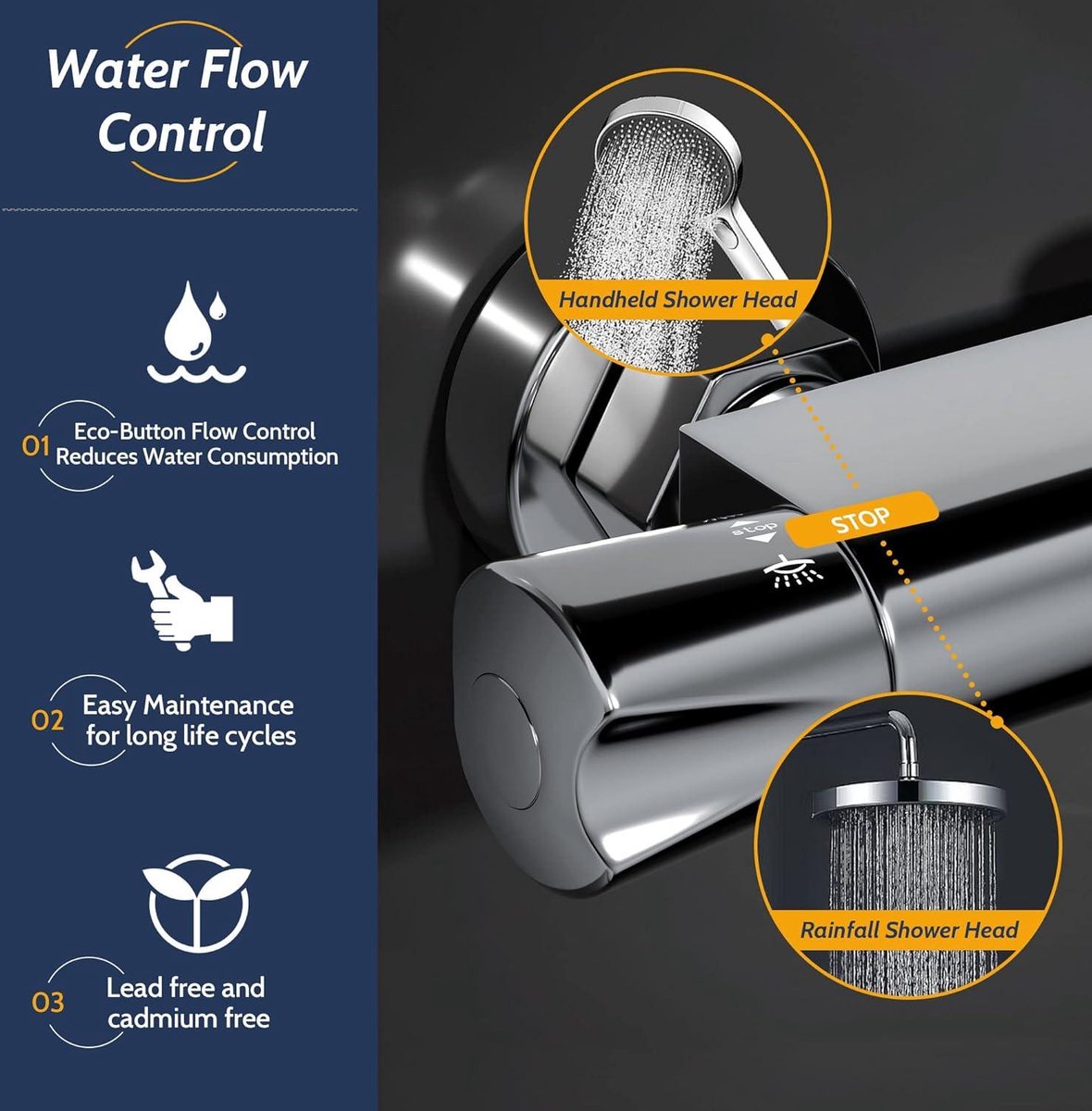 Water Flow Control

01 Eco-Button Flow Control Reduces Water Consumption

02 Easy Maintenance for long life cycles

03 Lead free and cadmium free

Handheld Shower Head

stop

STOP

Rainfall Shower Head