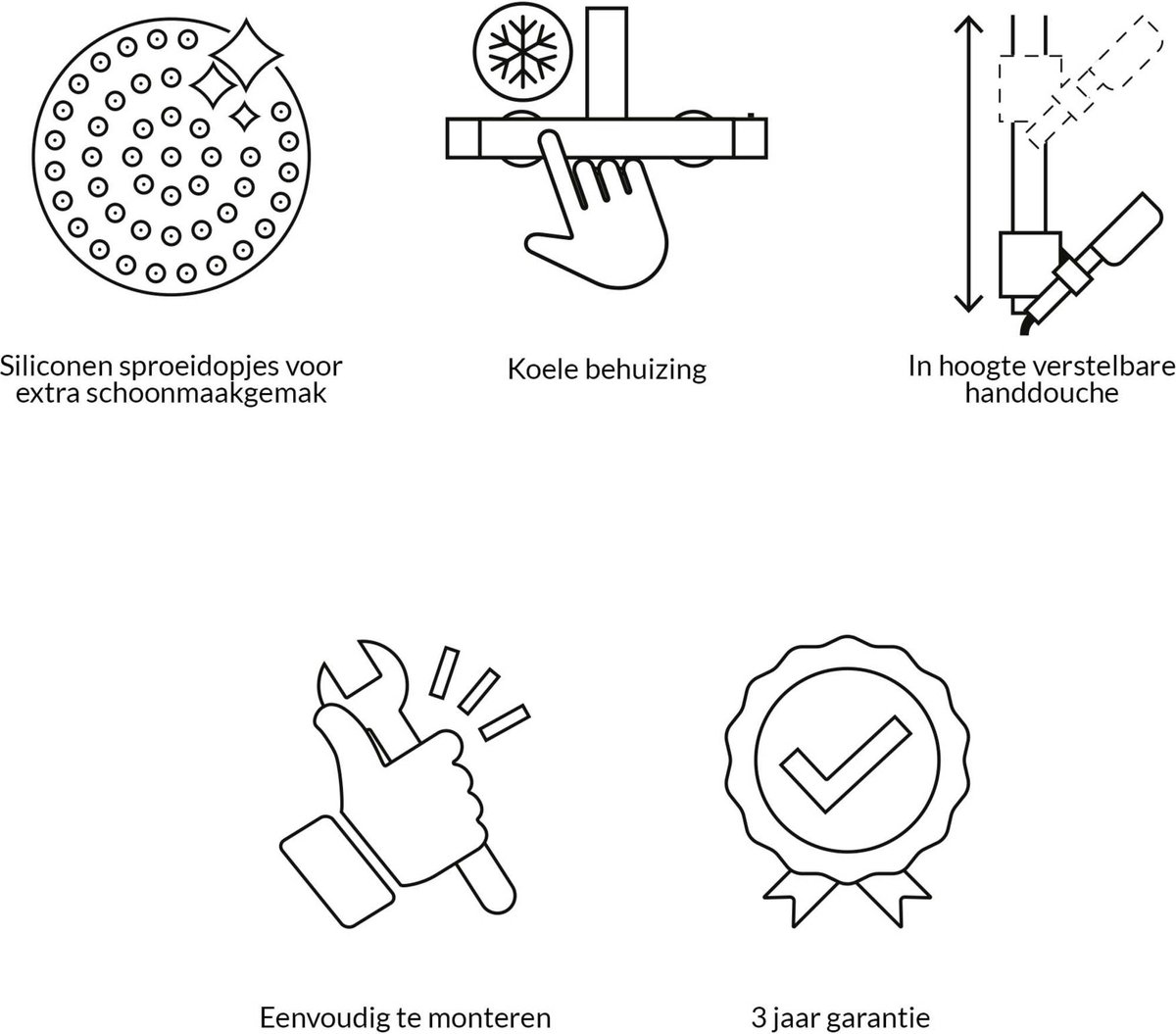 Siliconen sproeidopjes voor extra schoonmaakgemak

Koele behuizing

In hoogte verstelbare handdouche

Eenvoudig te monteren

3 jaar garantie