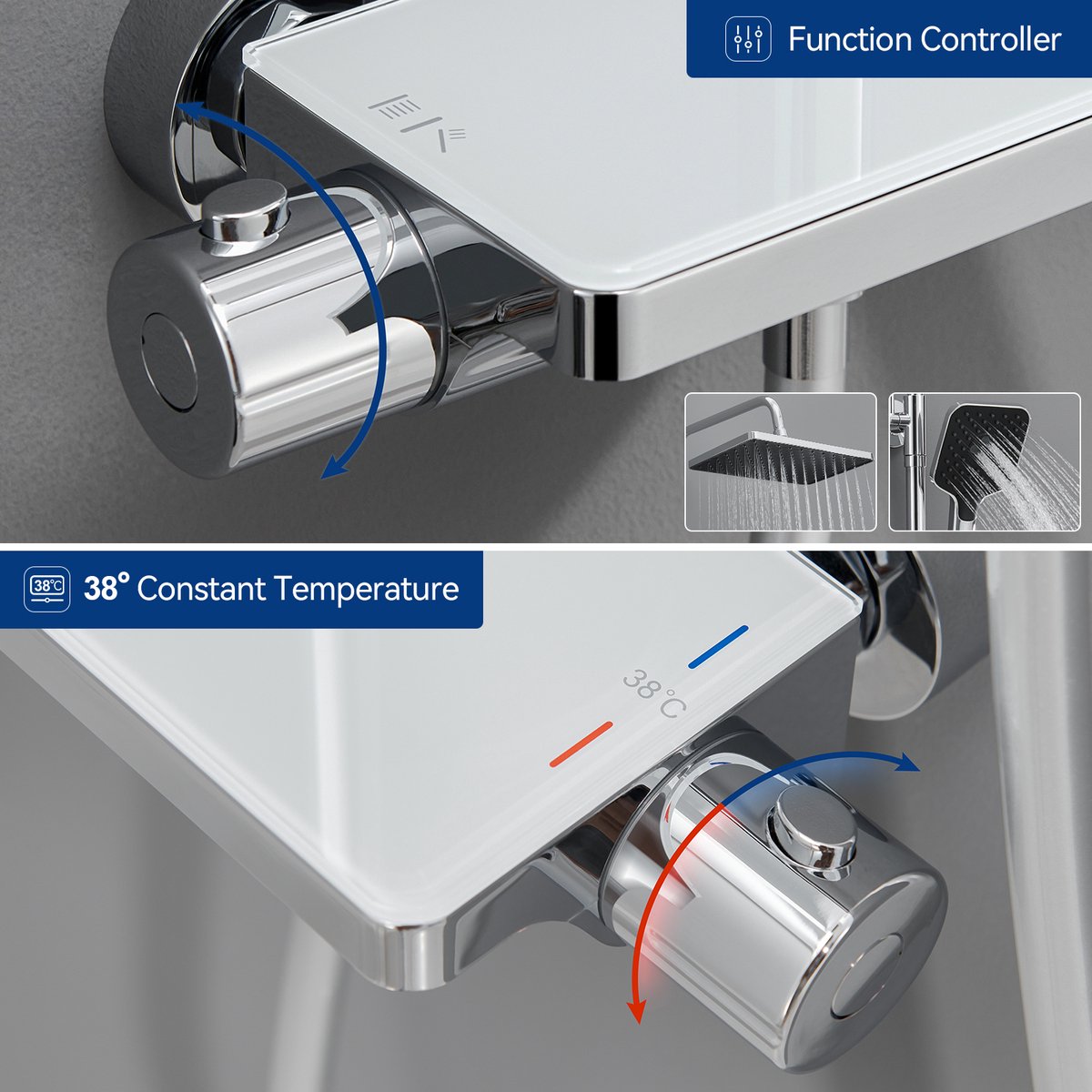 Function Controller

38℃

38° Constant Temperature

38℃