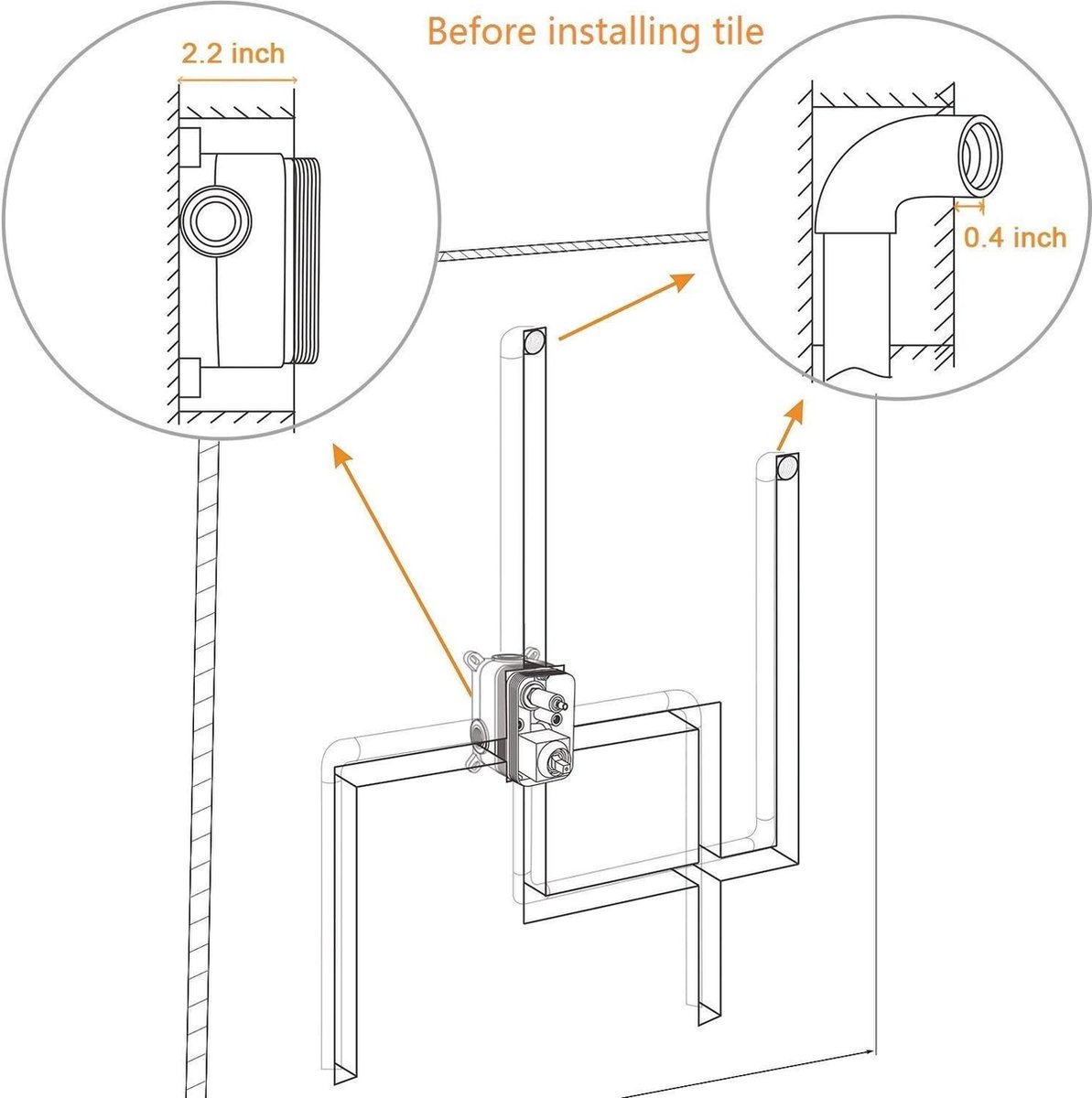 Before installing tile

2.2 inch

0.4 inch