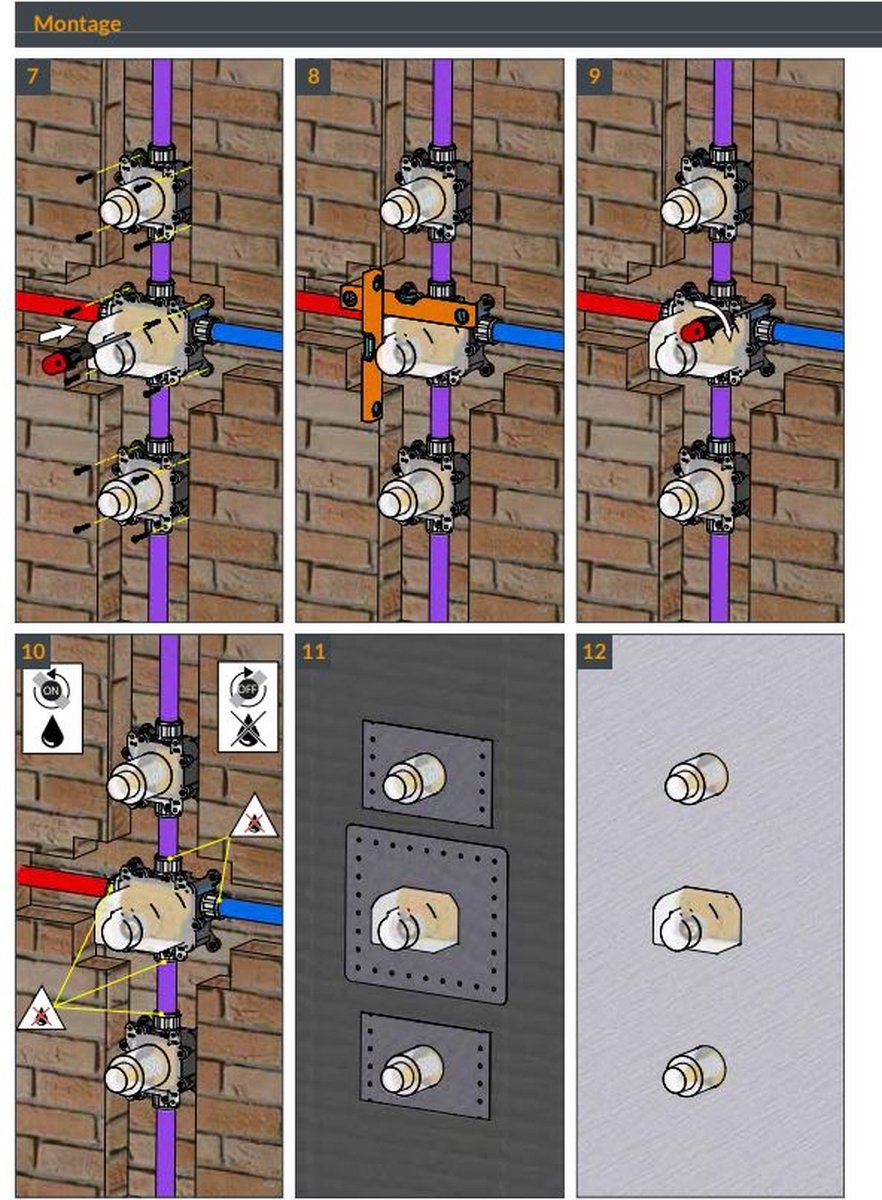 Montage

7

8

9

10

ON

OFF

11

12