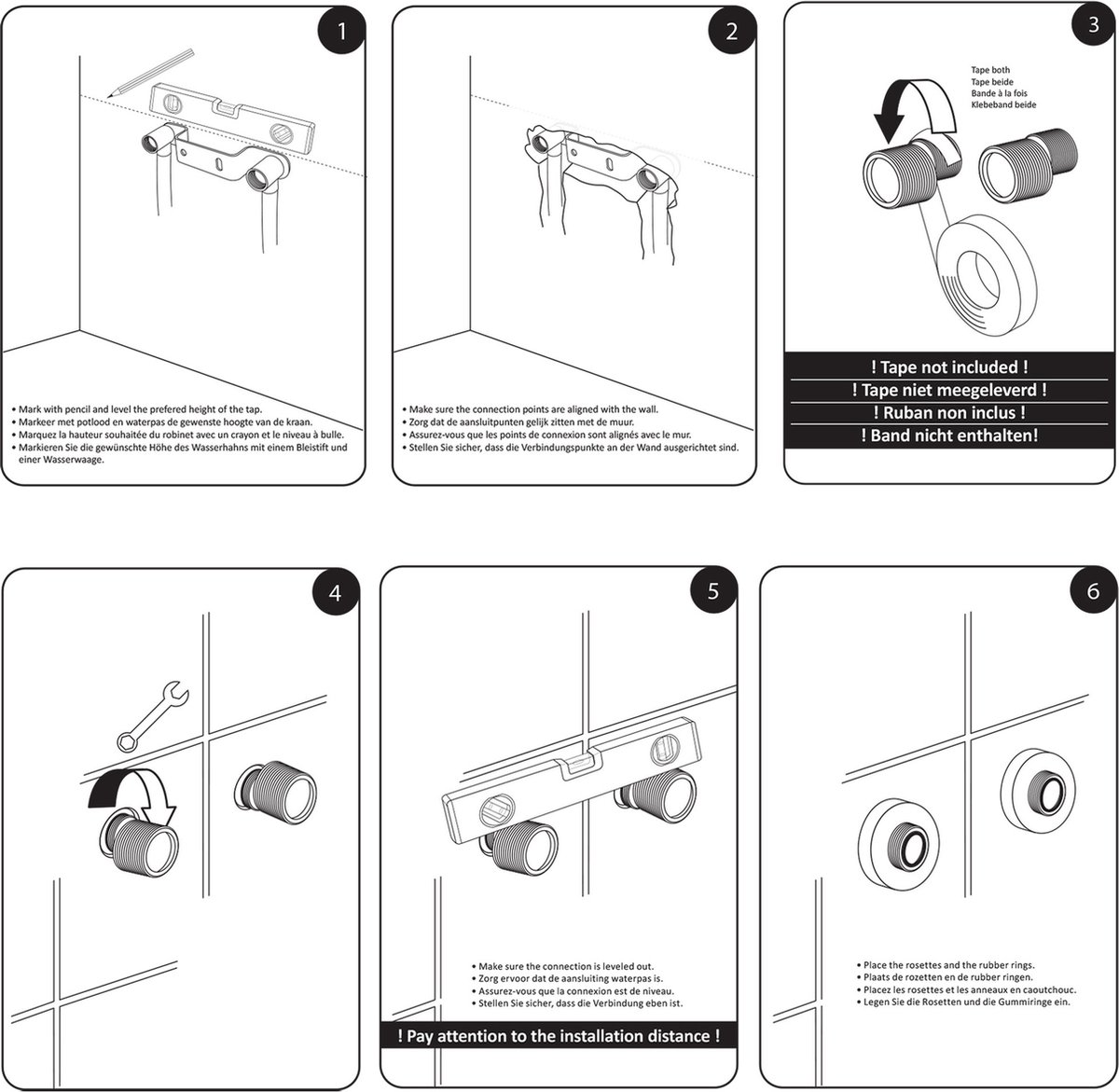 1

• Mark with pencil and level the prefered height of the tap.
• Markeer met potlood en waterpas de gewenste hoogte van de kraan.
• Marquez la hauteur souhaitée du robinet avec un crayon et le niveau à bulle.
• Markieren Sie die gewünschte Höhe des Wasserhahns mit einem Bleistift und einer Wasserwaage.

2

• Make sure the connection points are aligned with the wall.
• Zorg dat de aansluitpunten gelijk zitten met de muur.
• Assurez-vous que les points de connexion sont alignés avec le mur.
• Stellen Sie sicher, dass die Verbindungspunkte an der Wand ausgerichtet sind.

3

Tape both
Tape beide
Bande à la fois
Klebeband beide

! Tape not included !
! Tape niet meegeleverd !
! Ruban non inclus !
! Band nicht enthalten!

4

5

• Make sure the connection is leveled out.
• Zorg ervoor dat de aansluiting waterpas is.
• Assurez-vous que la connexion est de niveau.
• Stellen Sie sicher, dass die Verbindung eben ist.

! Pay attention to the installation distance !

6

• Place the rosettes and the rubber rings.
• Plaats de rozetten en de rubber ringen.
• Placez les rosettes et les anneaux en caoutchouc.
• Legen Sie die Rosetten und die Gummiringe ein.