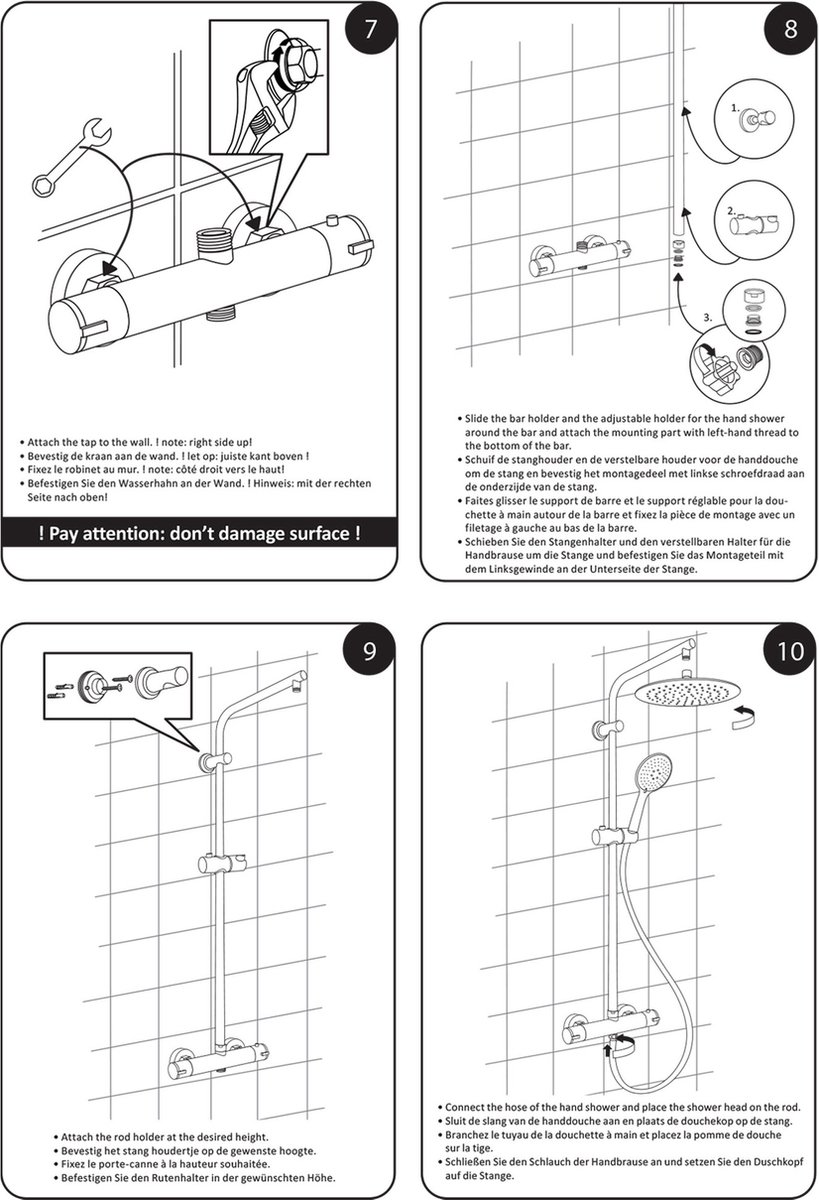 7

• Attach the tap to the wall. ! note: right side up!
• Bevestig de kraan aan de wand. ! let op: juiste kant boven !
• Fixez le robinet au mur. ! note: côté droit vers le haut!
• Befestigen Sie den Wasserhahn an der Wand. ! Hinweis: mit der rechten Seite nach oben!

! Pay attention: don't damage surface !

8

1.
2.
3.

• Slide the bar holder and the adjustable holder for the hand shower around the bar and attach the mounting part with left-hand thread to the bottom of the bar.
• Schuif de stanghouder en de verstelbare houder voor de handdouche om de stang en bevestig het montagedeel met linkse schroefdraad aan de onderzijde van de stang.
• Faites glisser le support de barre et le support réglable pour la douchette à main autour de la barre et fixez la pièce de montage avec un filetage à gauche au bas de la barre.
• Schieben Sie den Stangenhalter und den verstellbaren Halter für die Handbrause um die Stange und befestigen Sie das Montageteil mit dem Linksgewinde an der Unterseite der Stange.

9

• Attach the rod holder at the desired height.
• Bevestig het stang houdertje op de gewenste hoogte.
• Fixez le porte-canne à la hauteur souhaitée.
• Befestigen Sie den Rutenhalter in der gewünschten Höhe.

10

• Connect the hose of the hand shower and place the shower head on the rod.
• Sluit de slang van de handdouche aan en plaats de douchekop op de stang.
• Branchez le tuyau de la douchette à main et placez la pomme de douche sur la tige.
• Schließen Sie den Schlauch der Handbrause an und setzen Sie den Duschkopf auf die Stange.