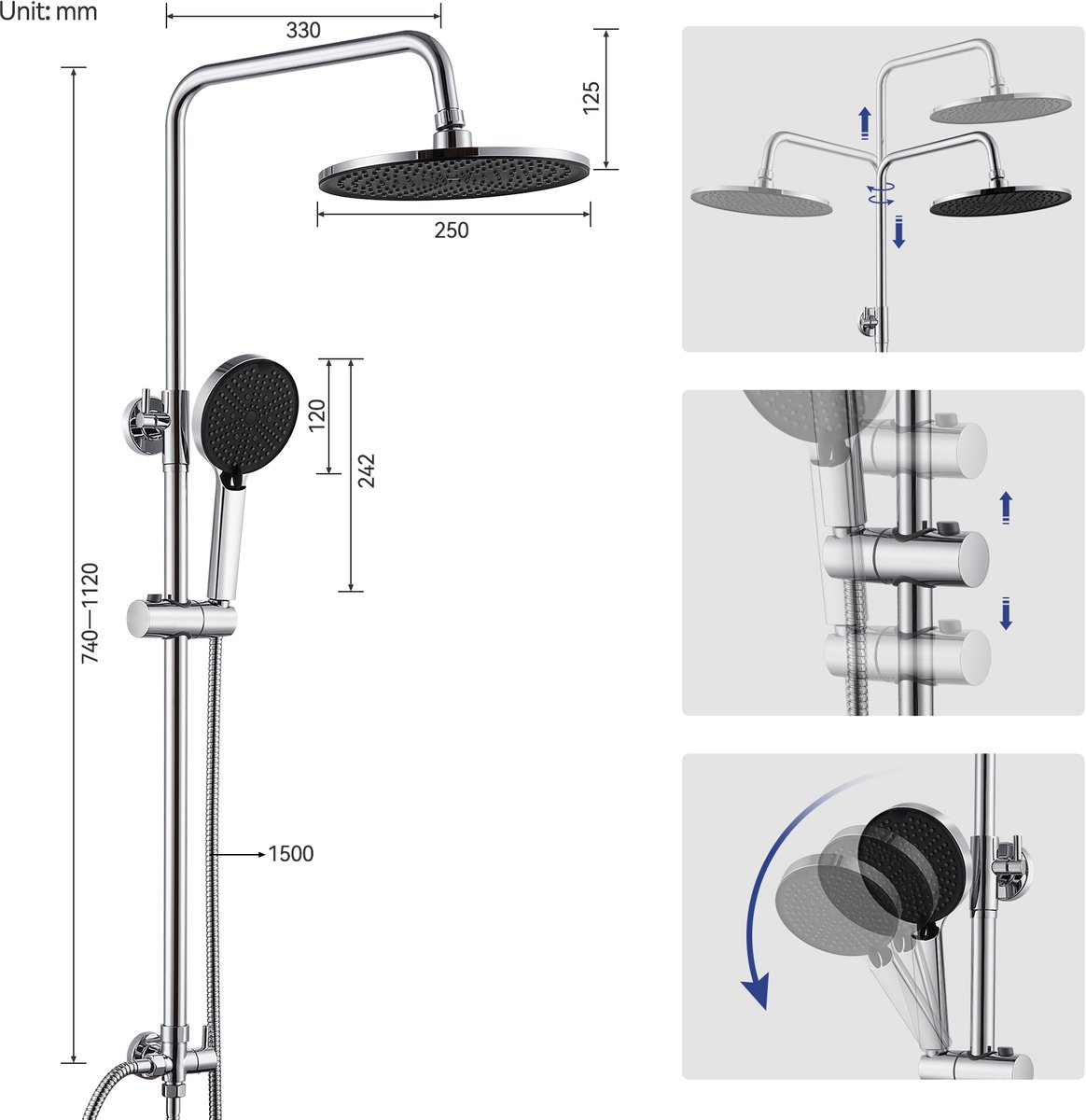 Unit: mm

330

125

250

120

242

740—1120

1500