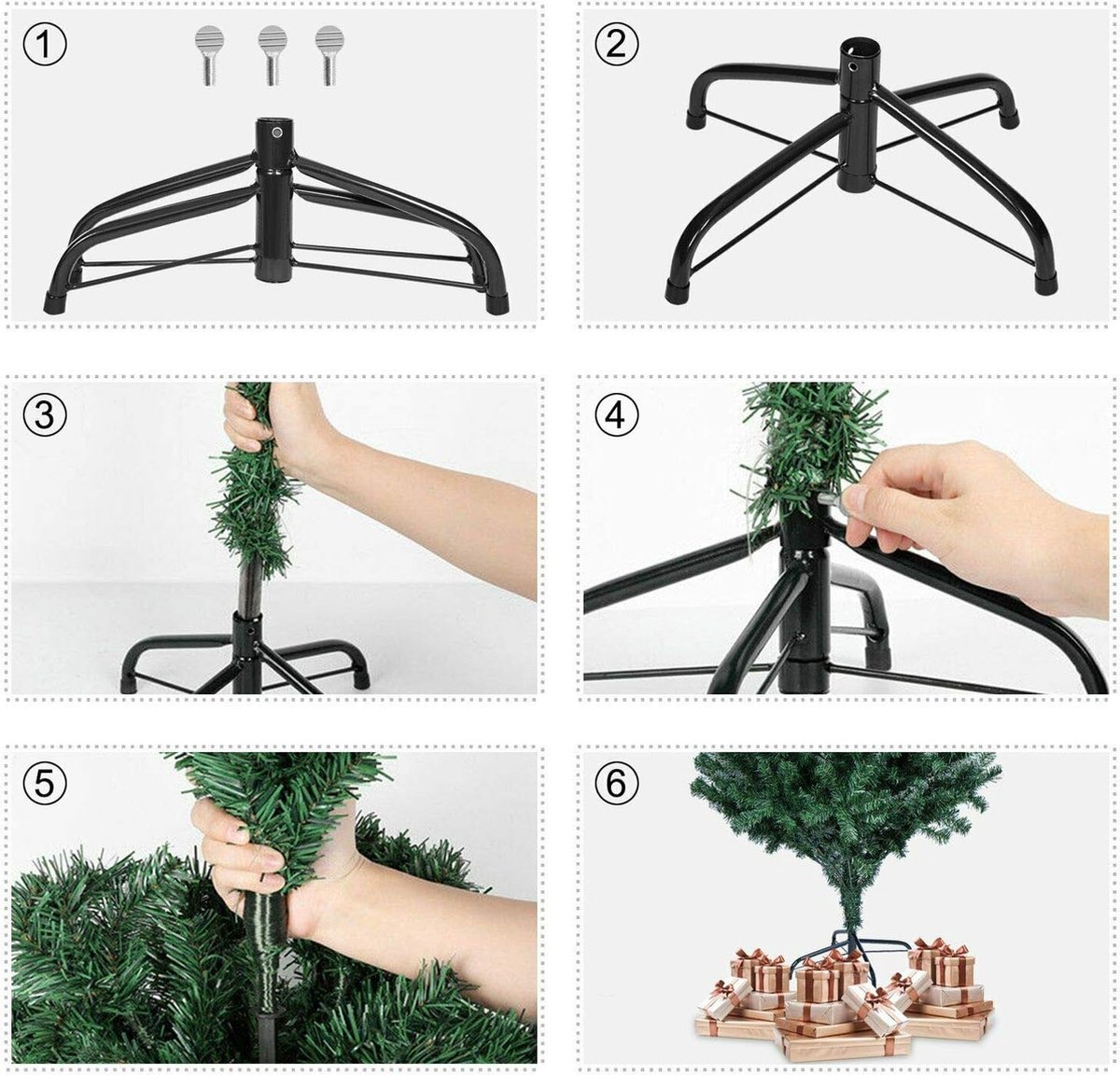 ①
②
③
④
⑤
⑥