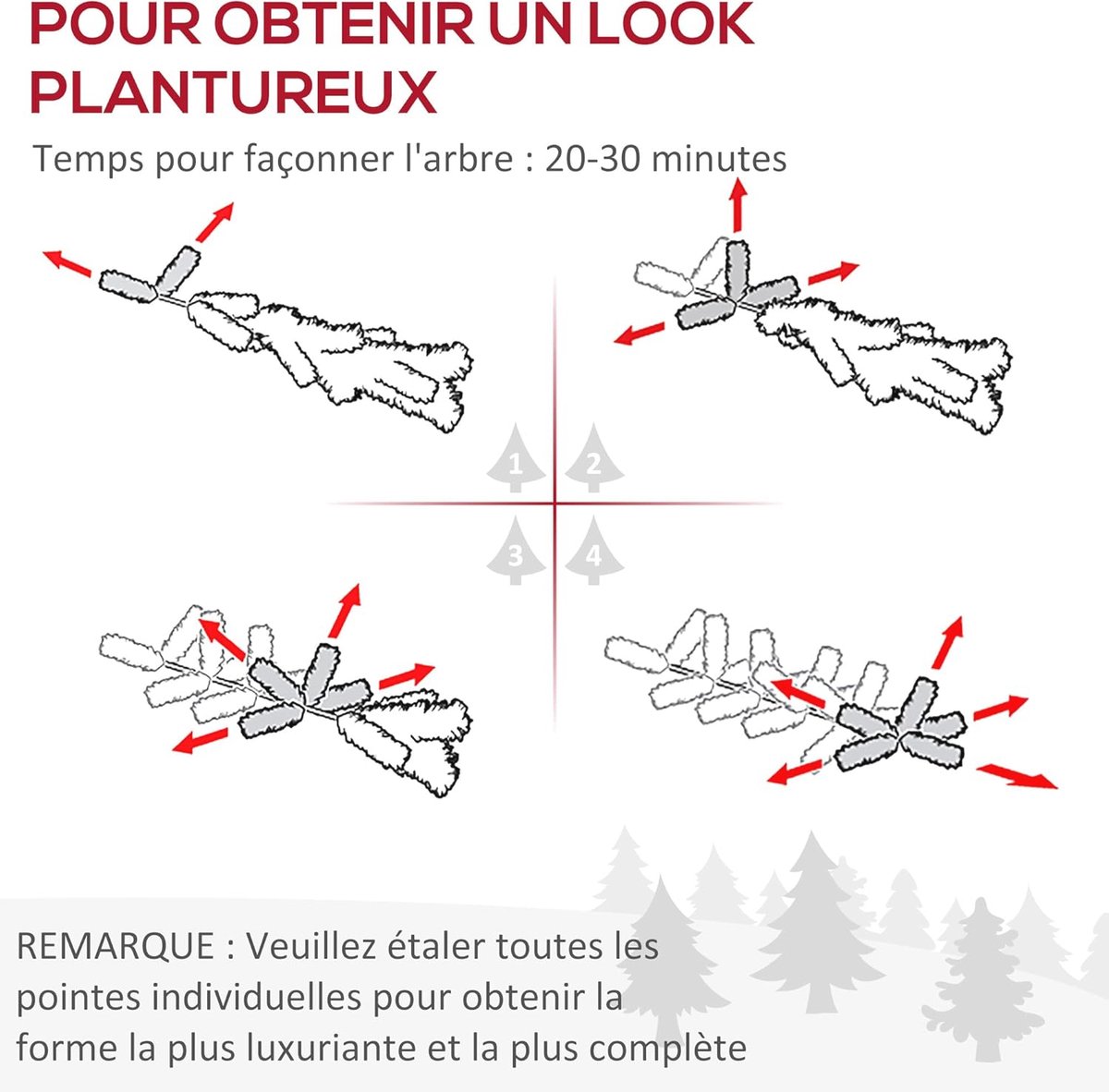 POUR OBTENIR UN LOOK PLANTUREUX

Temps pour façonner l'arbre : 20-30 minutes

1
2
3
4

REMARQUE : Veuillez étaler toutes les pointes individuelles pour obtenir la forme la plus luxuriante et la plus complète