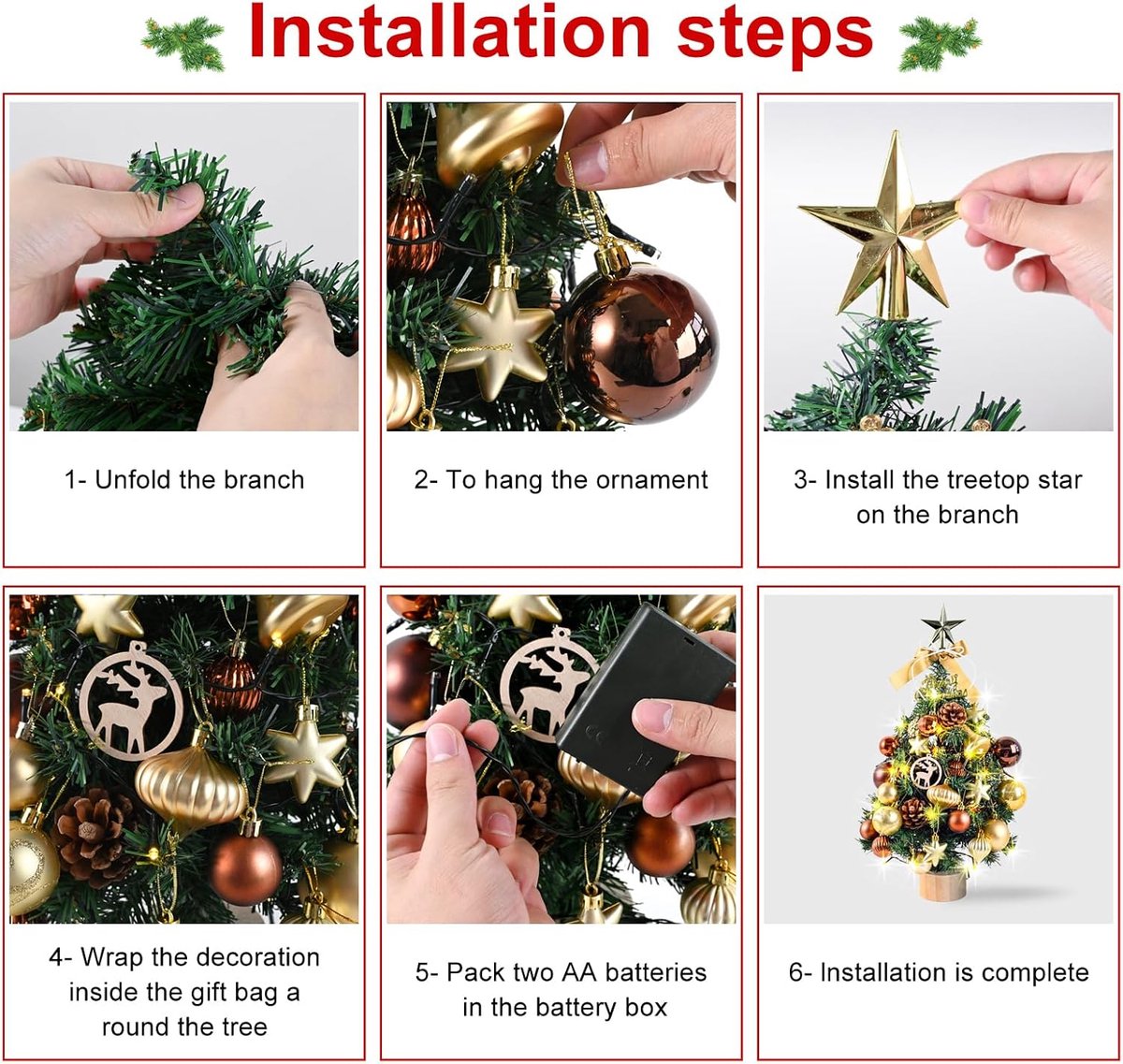 Installation steps

1- Unfold the branch

2- To hang the ornament

3- Install the treetop star on the branch

4- Wrap the decoration inside the gift bag a round the tree

5- Pack two AA batteries in the battery box

6- Installation is complete