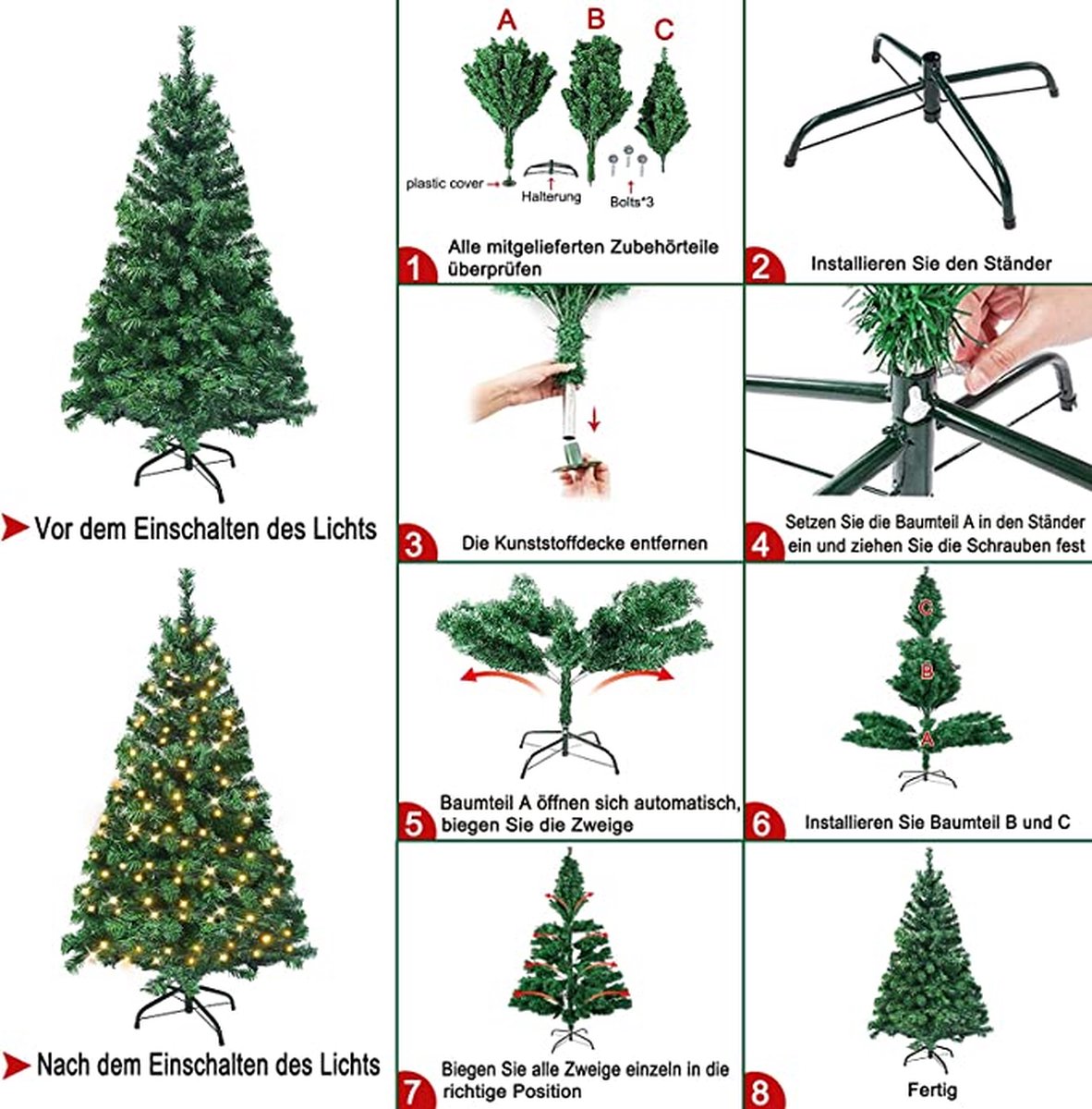 Vor dem Einschalten des Lichts

Nach dem Einschalten des Lichts

A B C

plastic cover

Halterung

Bolts*3

1 Alle mitgelieferten Zubehörteile überprüfen

2 Installieren Sie den Ständer

3 Die Kunststoffdecke entfernen

4 Setzen Sie die Baumteil A in den Ständer ein und ziehen Sie die Schrauben fest

5 Baumteil A öffnen sich automatisch, biegen Sie die Zweige

C B A

6 Installieren Sie Baumteil B und C

7 Biegen Sie alle Zweige einzeln in die richtige Position

8 Fertig