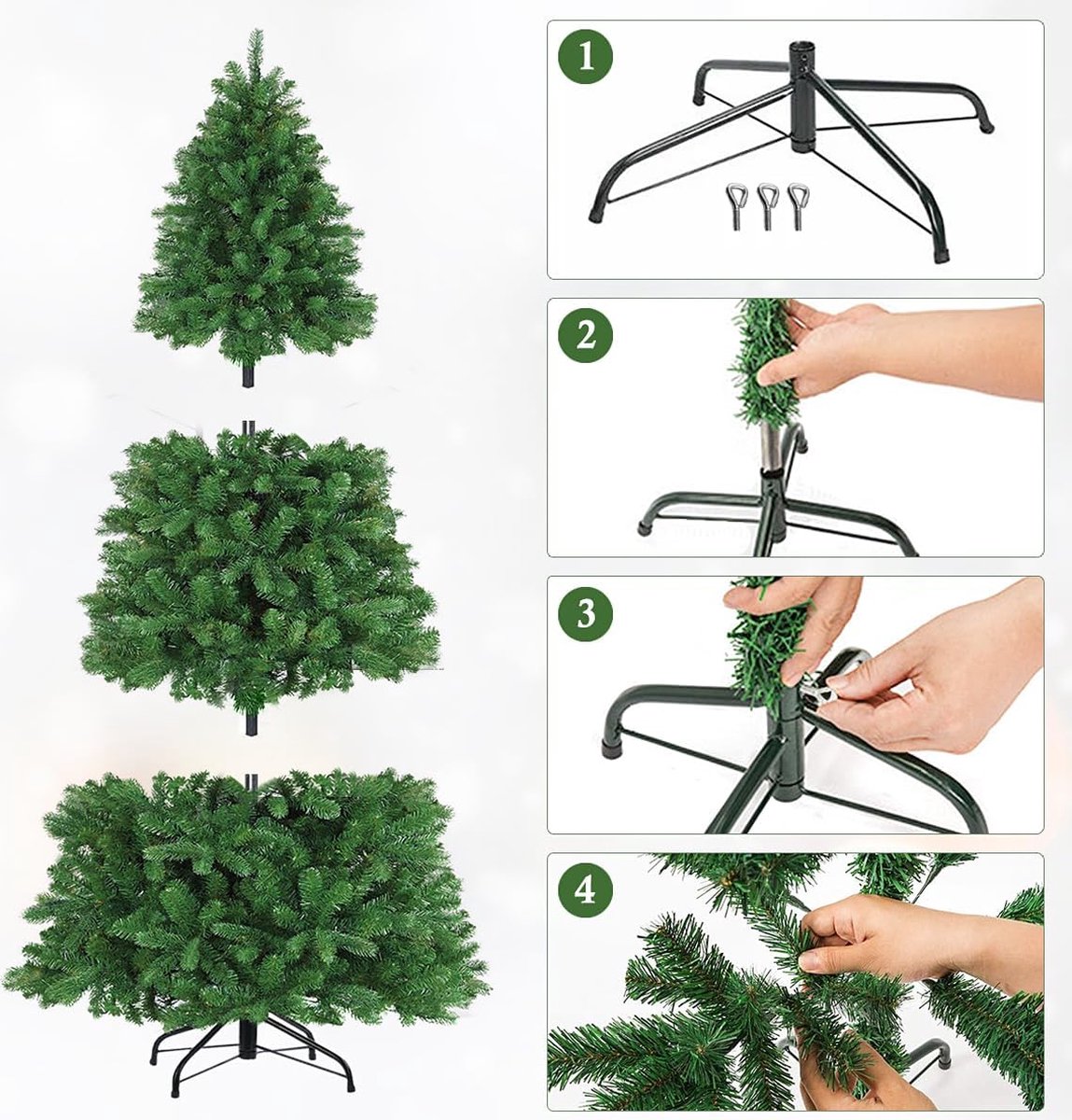 1

2

3

4