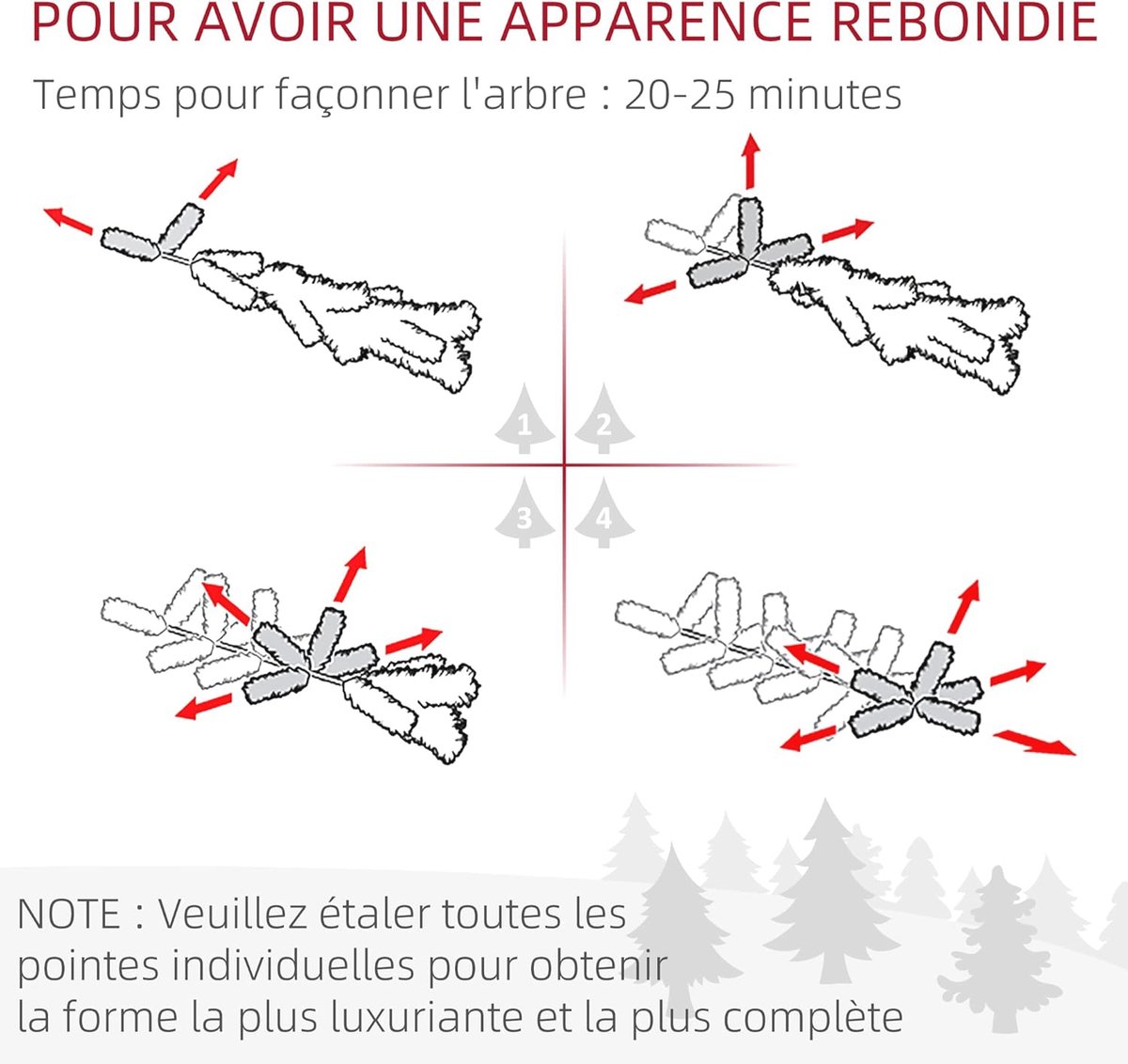 POUR AVOIR UNE APPARENCE REBONDIE

Temps pour façonner l'arbre : 20-25 minutes

1 2
3 4

NOTE : Veuillez étaler toutes les pointes individuelles pour obtenir la forme la plus luxuriante et la plus complète