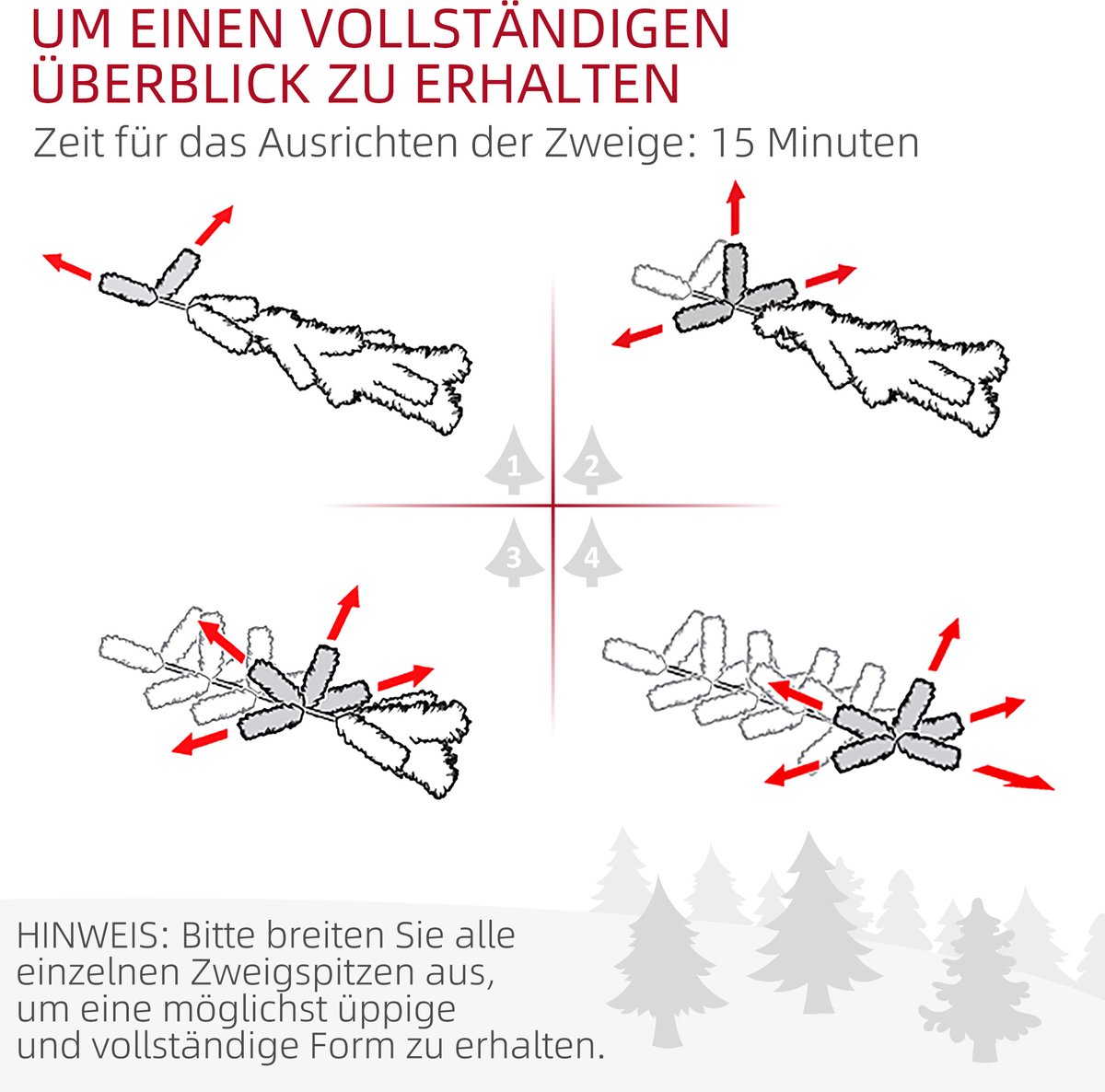 UM EINEN VOLLSTÄNDIGEN ÜBERBLICK ZU ERHALTEN

Zeit für das Ausrichten der Zweige: 15 Minuten

1
2
3
4

HINWEIS: Bitte breiten Sie alle einzelnen Zweigspitzen aus, um eine möglichst üppige und vollständige Form zu erhalten.