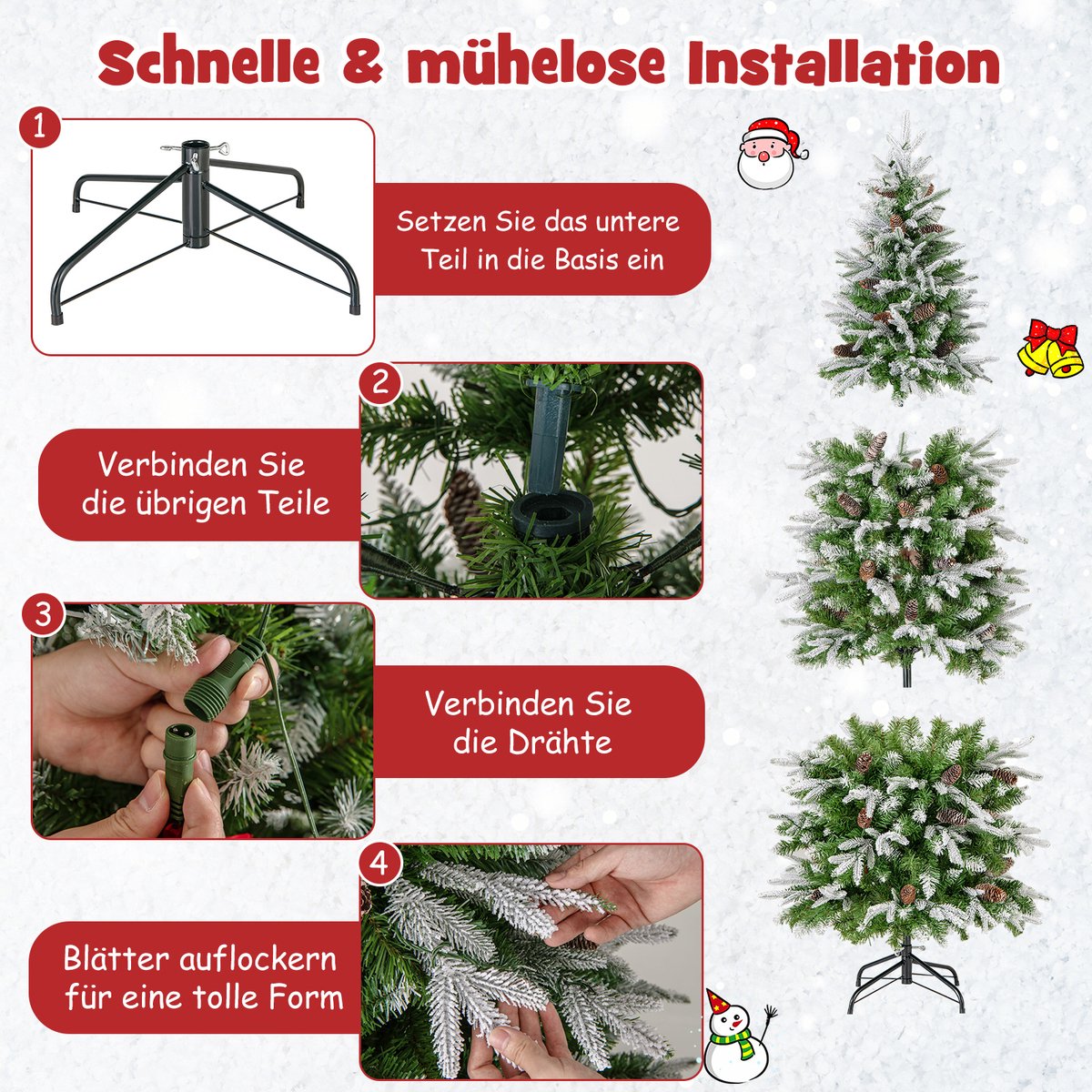 Schnelle & mühelose Installation

1

Setzen Sie das untere Teil in die Basis ein

2

Verbinden Sie die übrigen Teile

3

Verbinden Sie die Drähte

4

Blätter auflockern für eine tolle Form