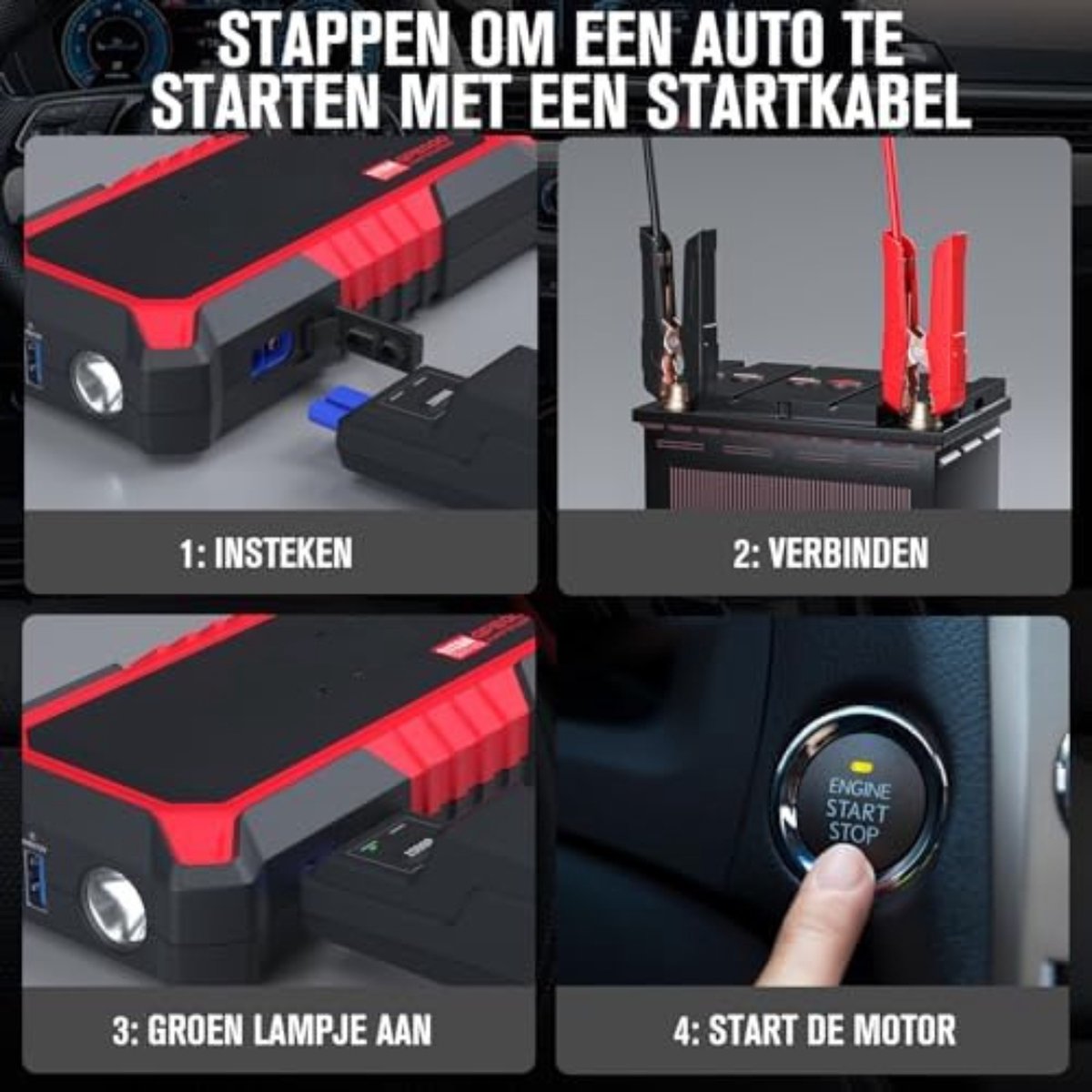 STAPPEN OM EEN AUTO TE STARTEN MET EEN STARTKABEL

1: INSTEKEN

2: VERBINDEN

3: GROEN LAMPJE AAN

ENGINE START STOP

4: START DE MOTOR