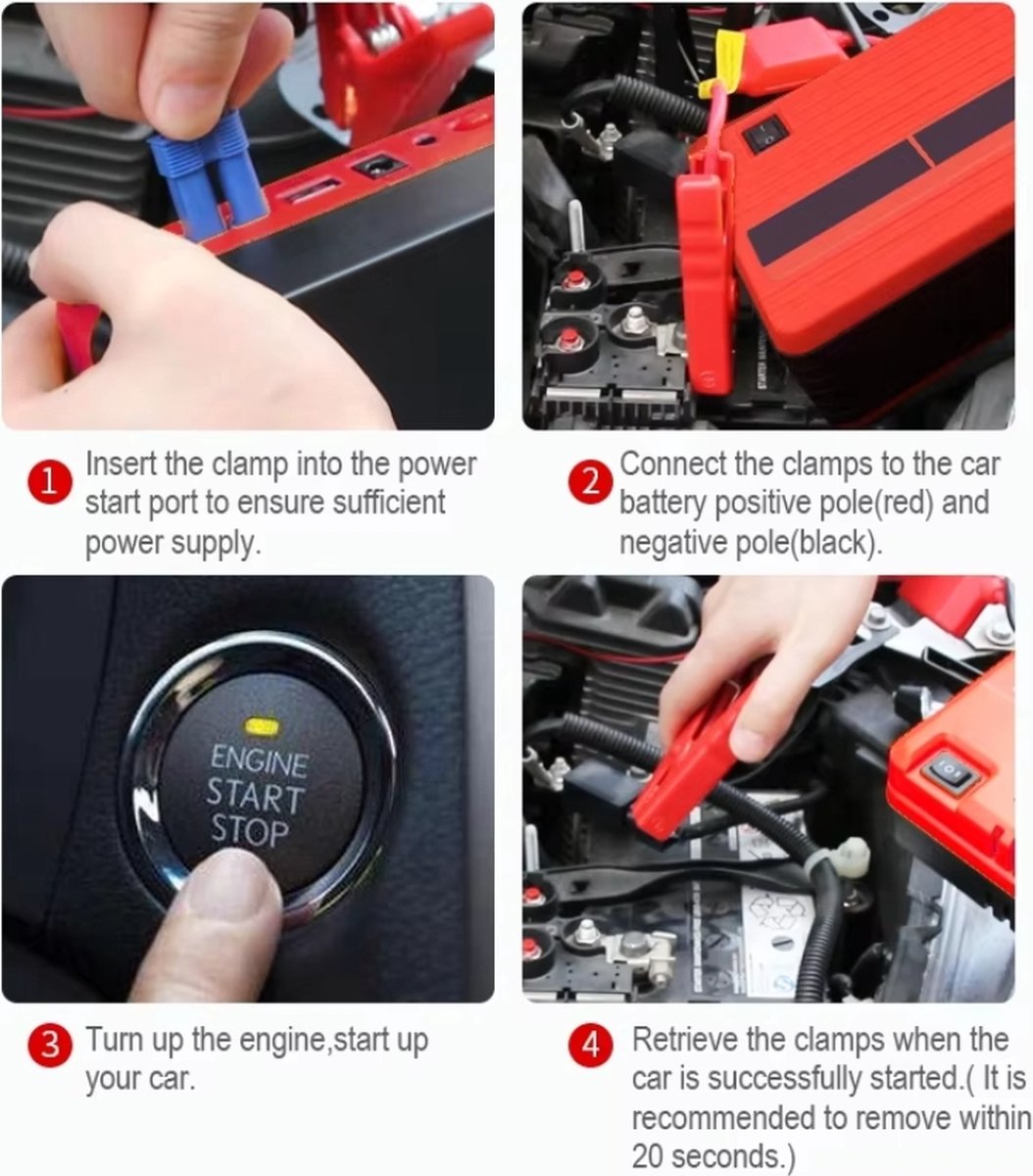 1 Insert the clamp into the power start port to ensure sufficient power supply.

2 Connect the clamps to the car battery positive pole(red) and negative pole(black).

ENGINE
START
STOP

3 Turn up the engine,start up your car.

4 Retrieve the clamps when the car is successfully started.( It is recommended to remove within 20 seconds.)