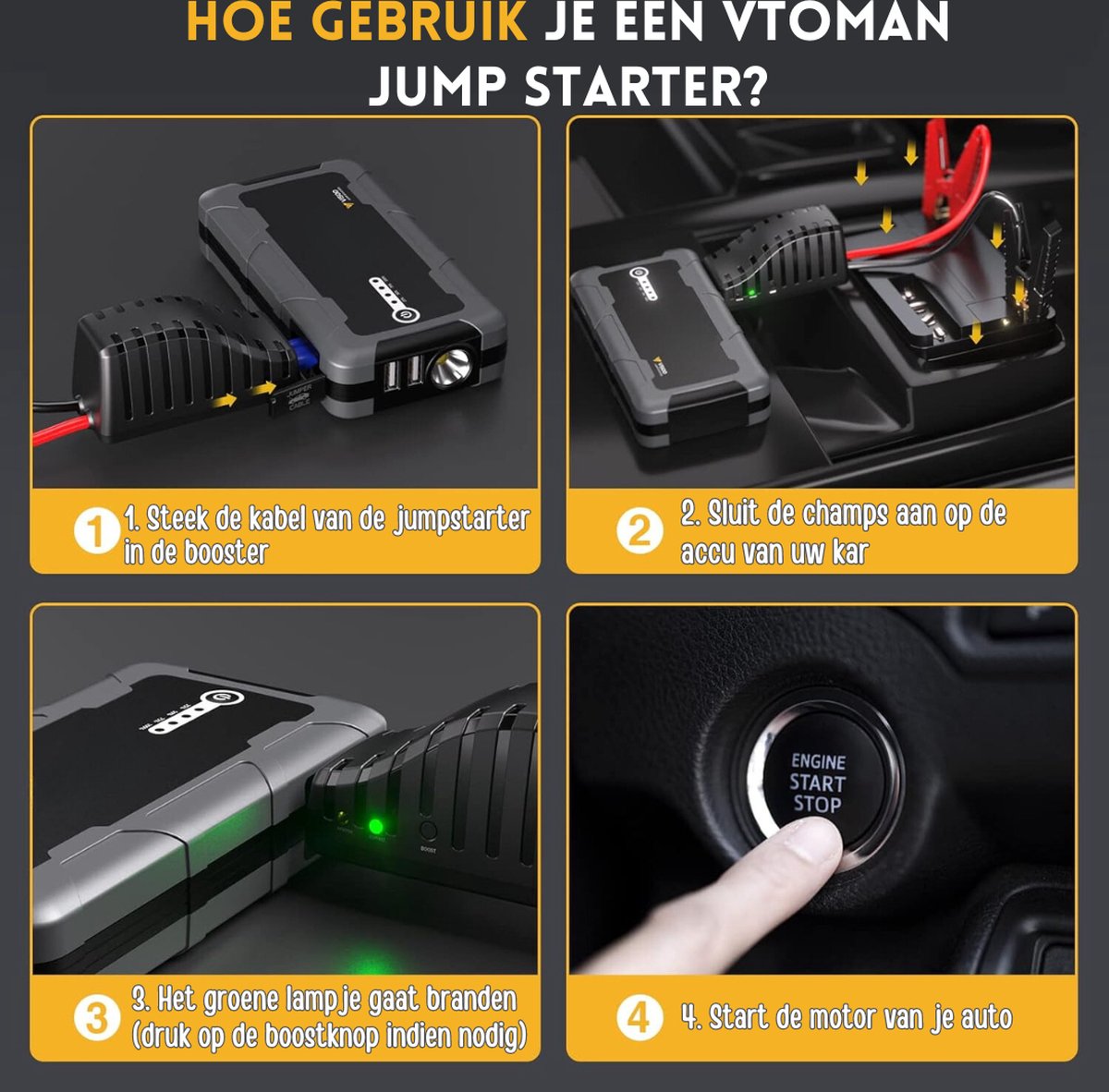 HOE GEBRUIK JE EEN VTOMAN JUMP STARTER?

JUMPER CABLE

1 1. Steek de kabel van de jumpstarter in de booster

2 2. Sluit de champs aan op de accu van uw kar

BOOST

3 3. Het groene lampje gaat branden (druk op de boostknop indien nodig)

ENGINE START STOP

4 4. Start de motor van je auto