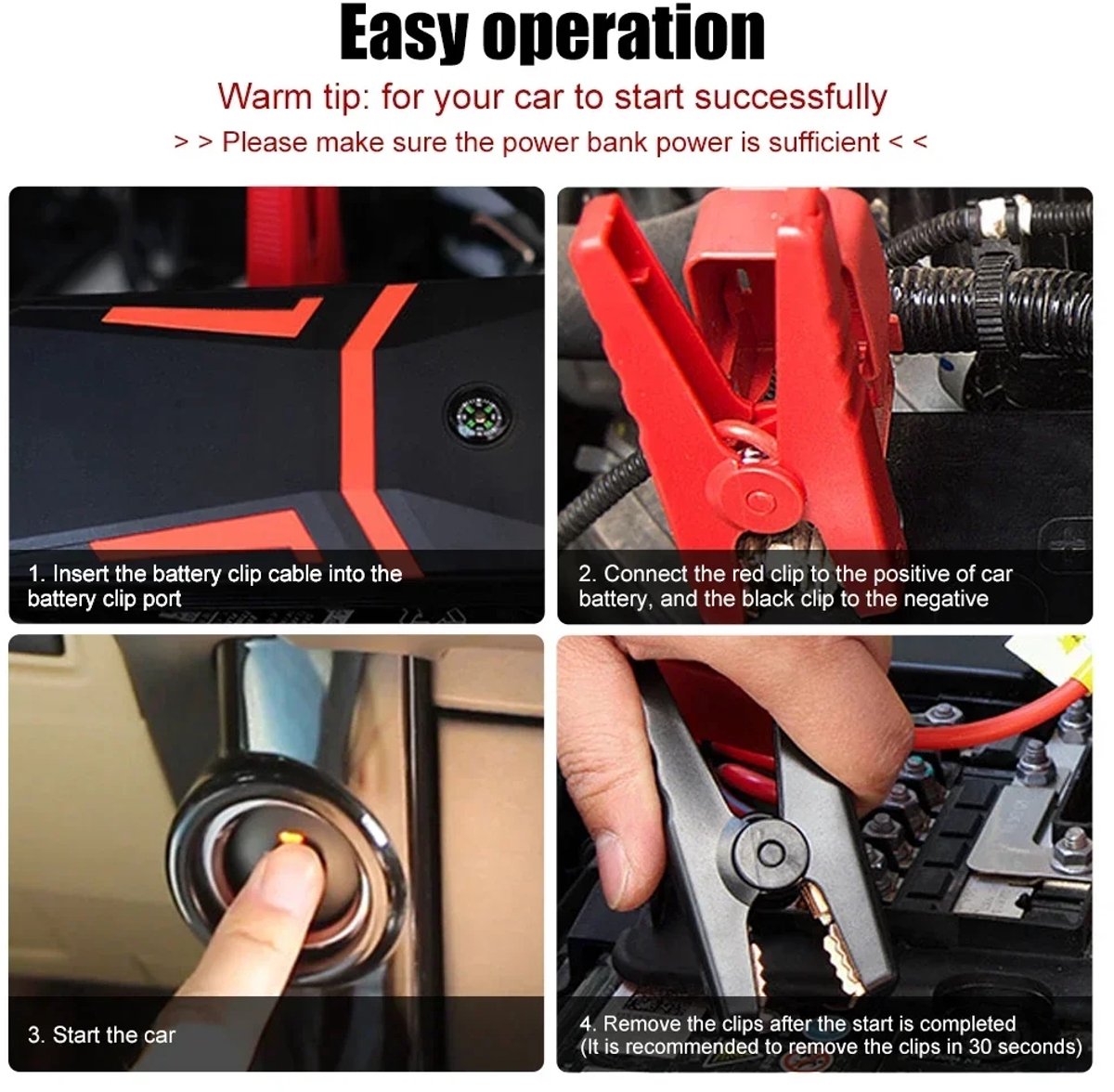 Easy operation

Warm tip: for your car to start successfully

> > Please make sure the power bank power is sufficient < <

1. Insert the battery clip cable into the battery clip port

2. Connect the red clip to the positive of car battery, and the black clip to the negative

3. Start the car

4. Remove the clips after the start is completed (It is recommended to remove the clips in 30 seconds)