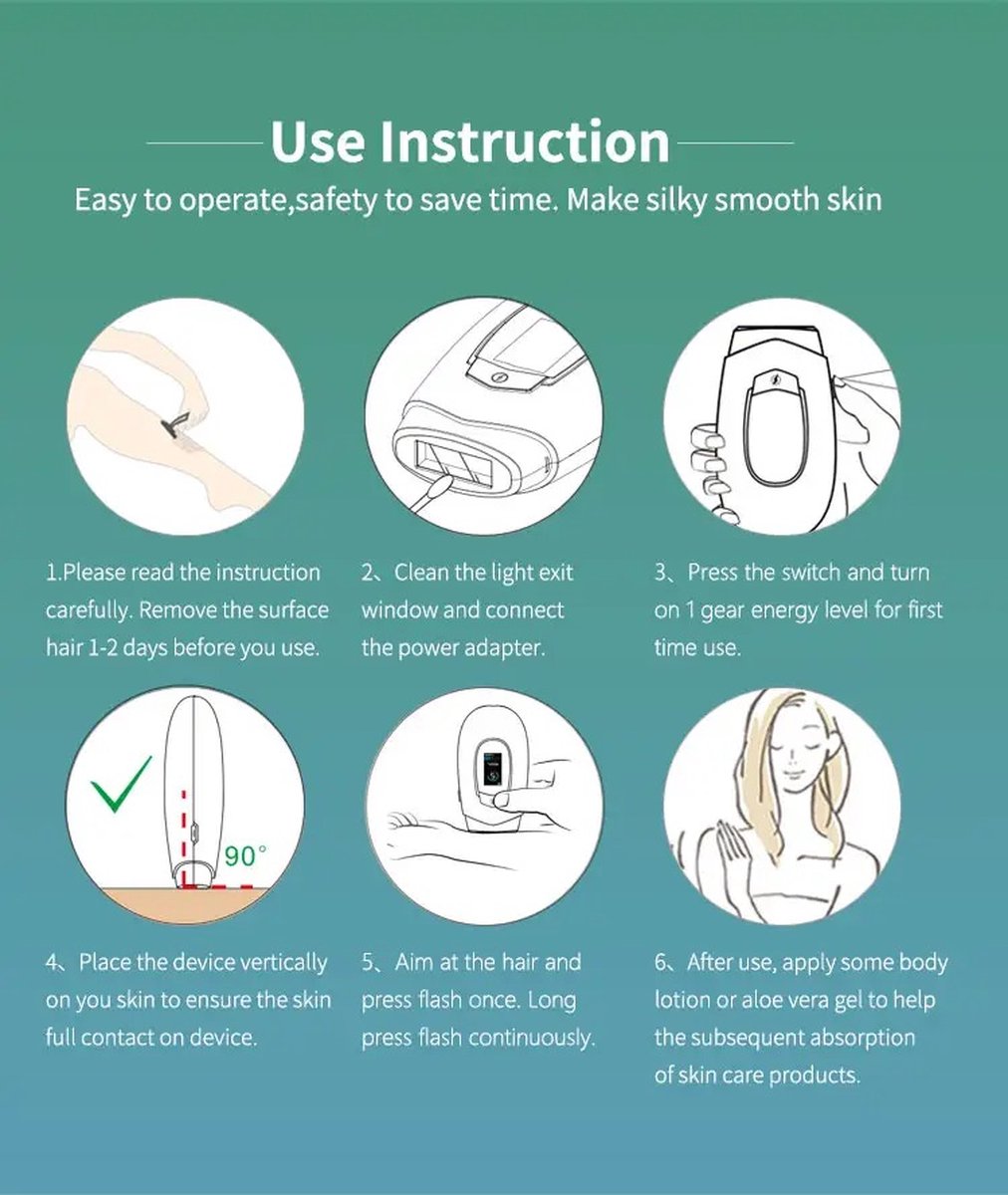 Use Instruction

Easy to operate,safety to save time. Make silky smooth skin

1.Please read the instruction carefully. Remove the surface hair 1-2 days before you use.

2、Clean the light exit window and connect the power adapter.

3、Press the switch and turn on 1 gear energy level for first time use.

90°

4、Place the device vertically on you skin to ensure the skin full contact on device.

5、Aim at the hair and press flash once. Long press flash continuously.

6、After use, apply some body lotion or aloe vera gel to help the subsequent absorption of skin care products.