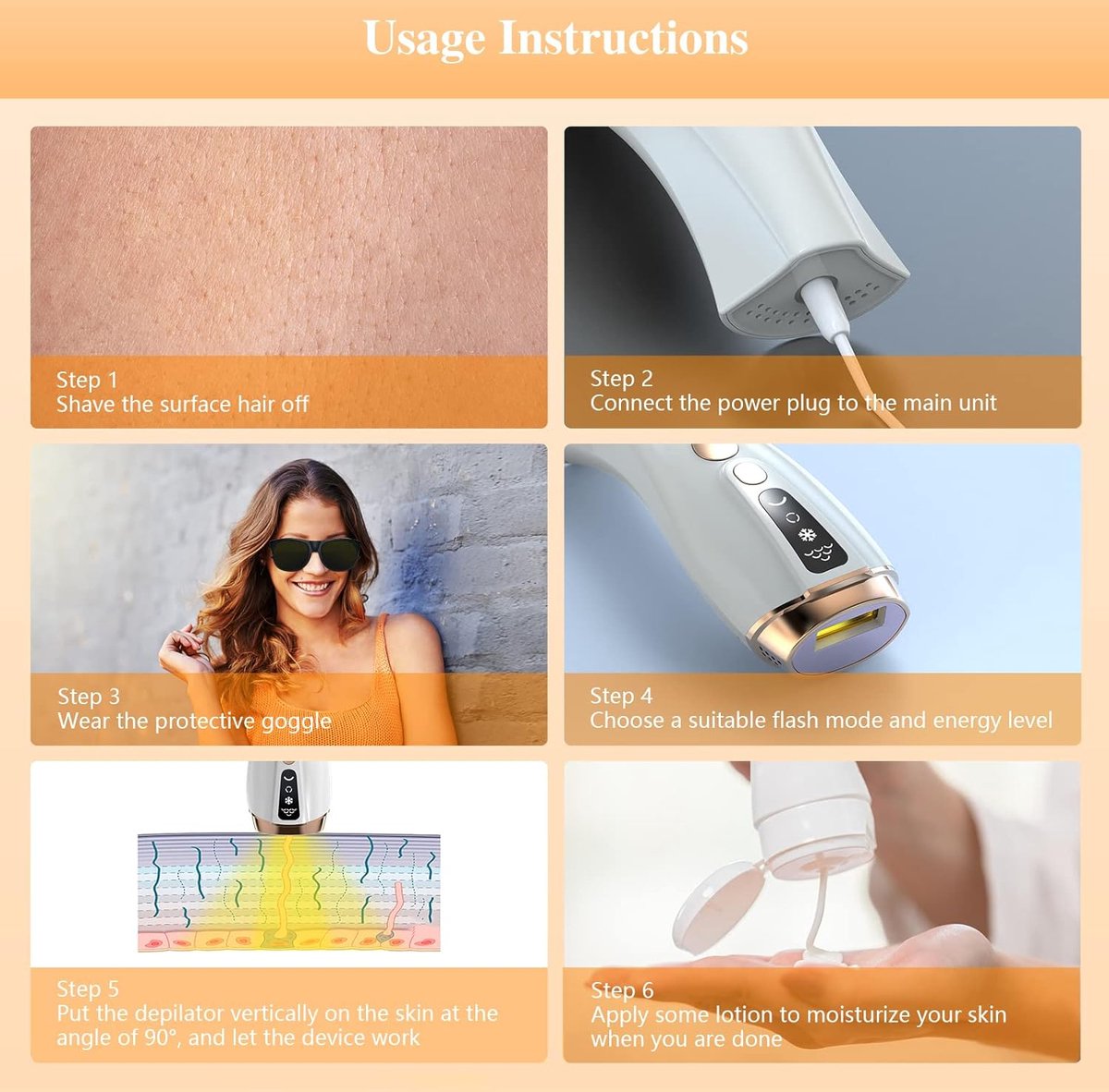 Usage Instructions

Step 1
Shave the surface hair off

Step 2
Connect the power plug to the main unit

Step 3
Wear the protective goggle

Step 4
Choose a suitable flash mode and energy level

Step 5
Put the depilator vertically on the skin at the angle of 90°, and let the device work

Step 6
Apply some lotion to moisturize your skin when you are done