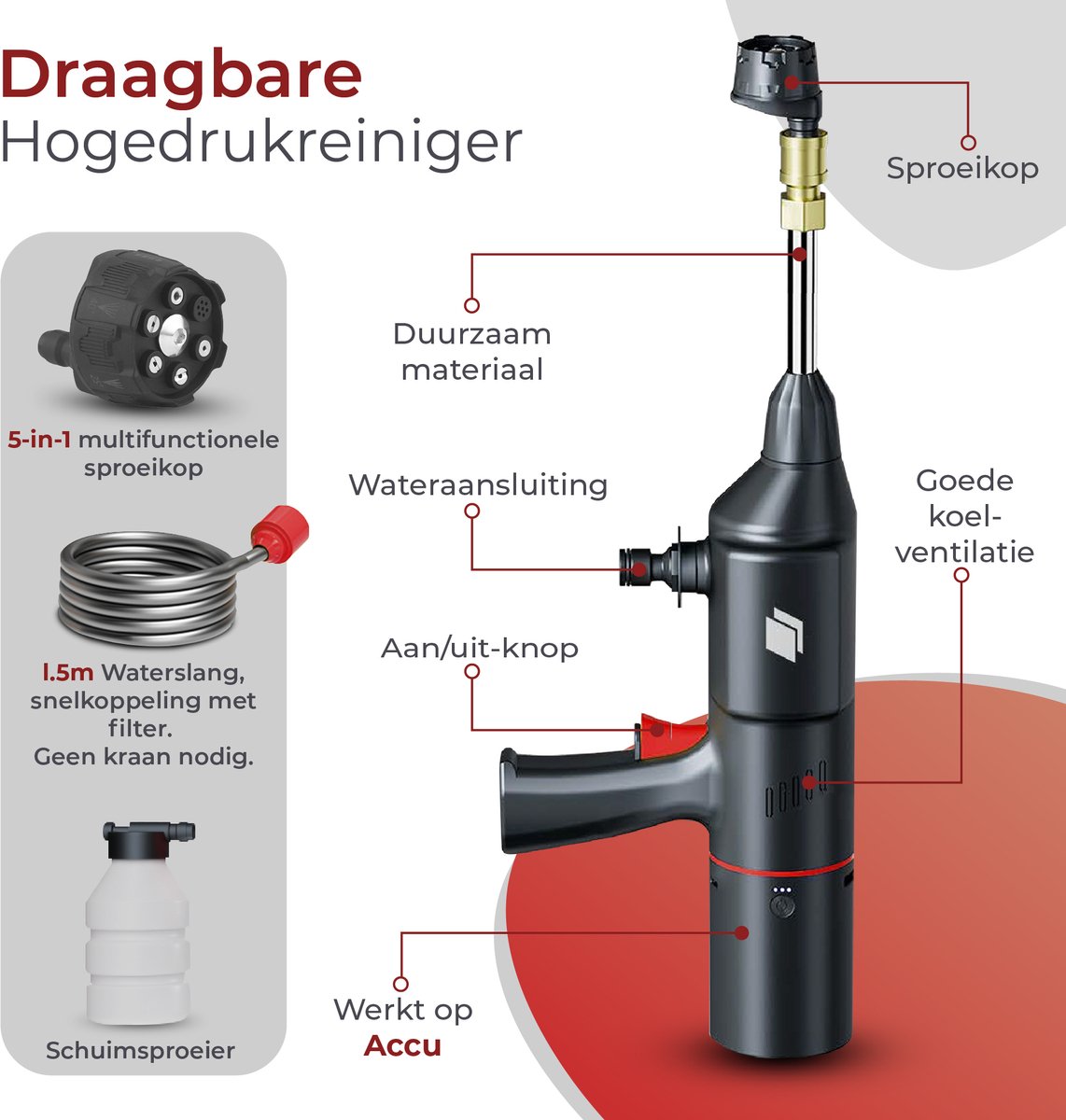 Draagbare
Hogedrukreiniger

5-in-1 multifunctionele sproeikop

1.5m Waterslang, snelkoppeling met filter.
Geen kraan nodig.

Schuimsproeier

Sproeikop

Duurzaam materiaal

Wateraansluiting

Goede koel-ventilatie

Aan/uit-knop

Werkt op
Accu