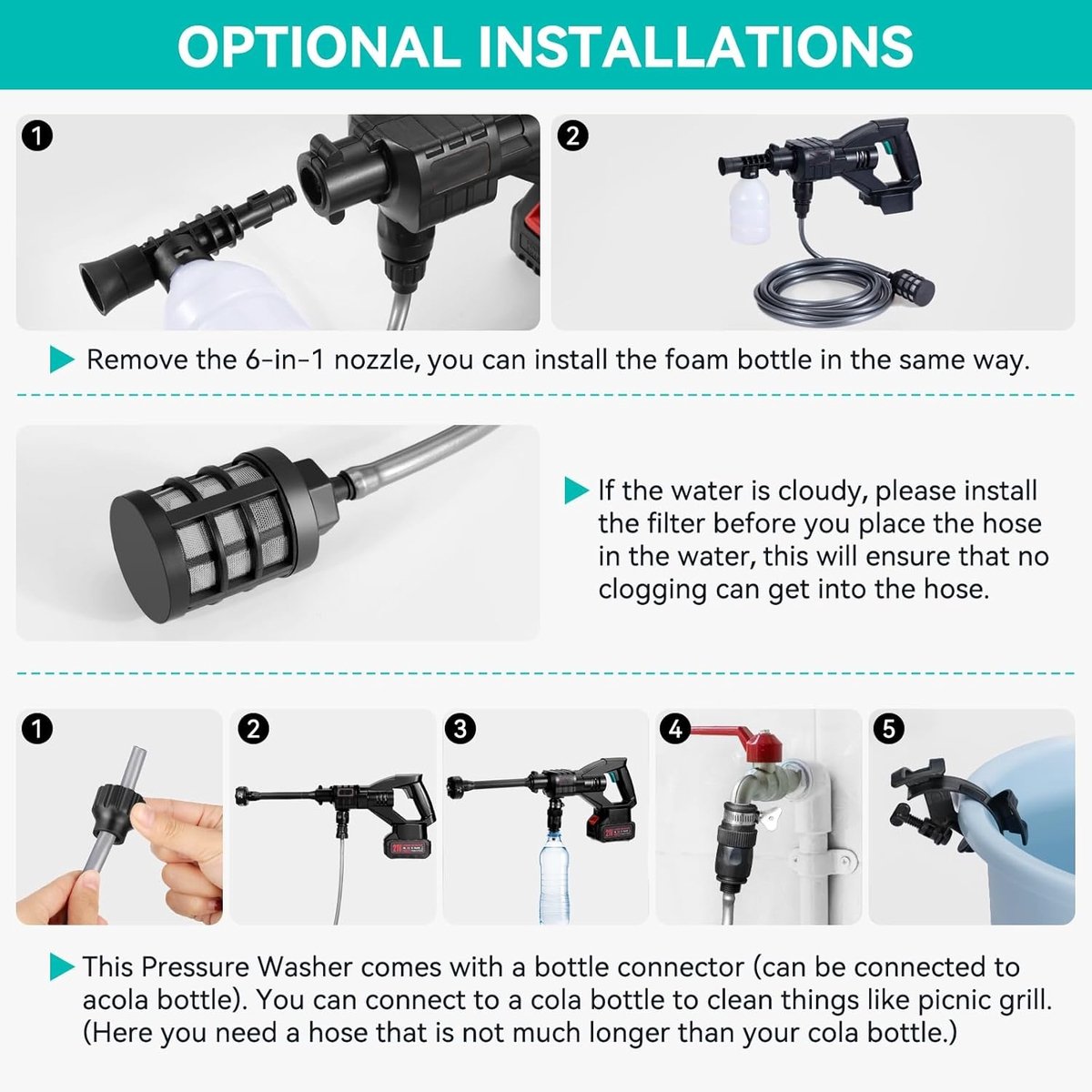 OPTIONAL INSTALLATIONS

1

2

Remove the 6-in-1 nozzle, you can install the foam bottle in the same way.

If the water is cloudy, please install the filter before you place the hose in the water, this will ensure that no clogging can get into the hose.

1

2

3

4

5

This Pressure Washer comes with a bottle connector (can be connected to acola bottle). You can connect to a cola bottle to clean things like picnic grill. (Here you need a hose that is not much longer than your cola bottle.)