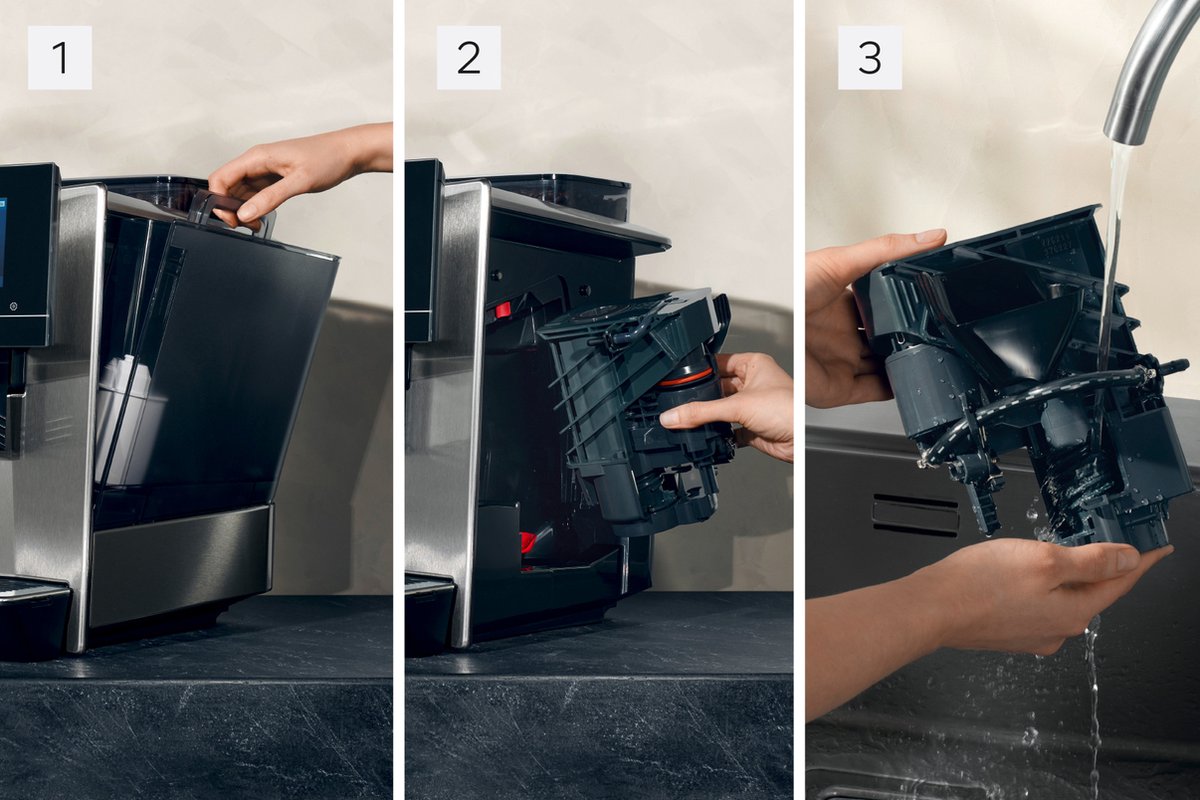 1

2

3