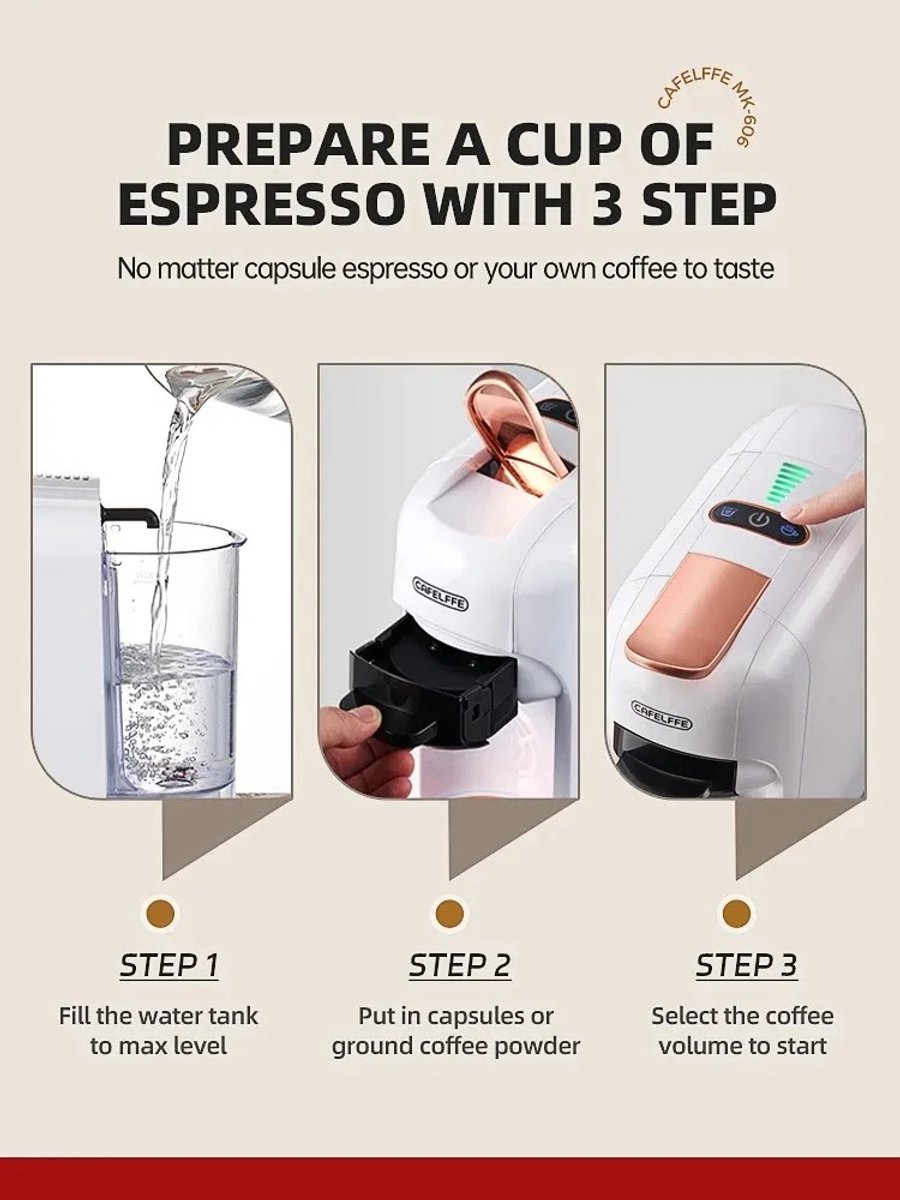 CAFELFFE MK-606

PREPARE A CUP OF ESPRESSO WITH 3 STEP

No matter capsule espresso or your own coffee to taste

CAFELFFE

CAFELFFE

STEP 1

Fill the water tank to max level

STEP 2

Put in capsules or ground coffee powder

STEP 3

Select the coffee volume to start