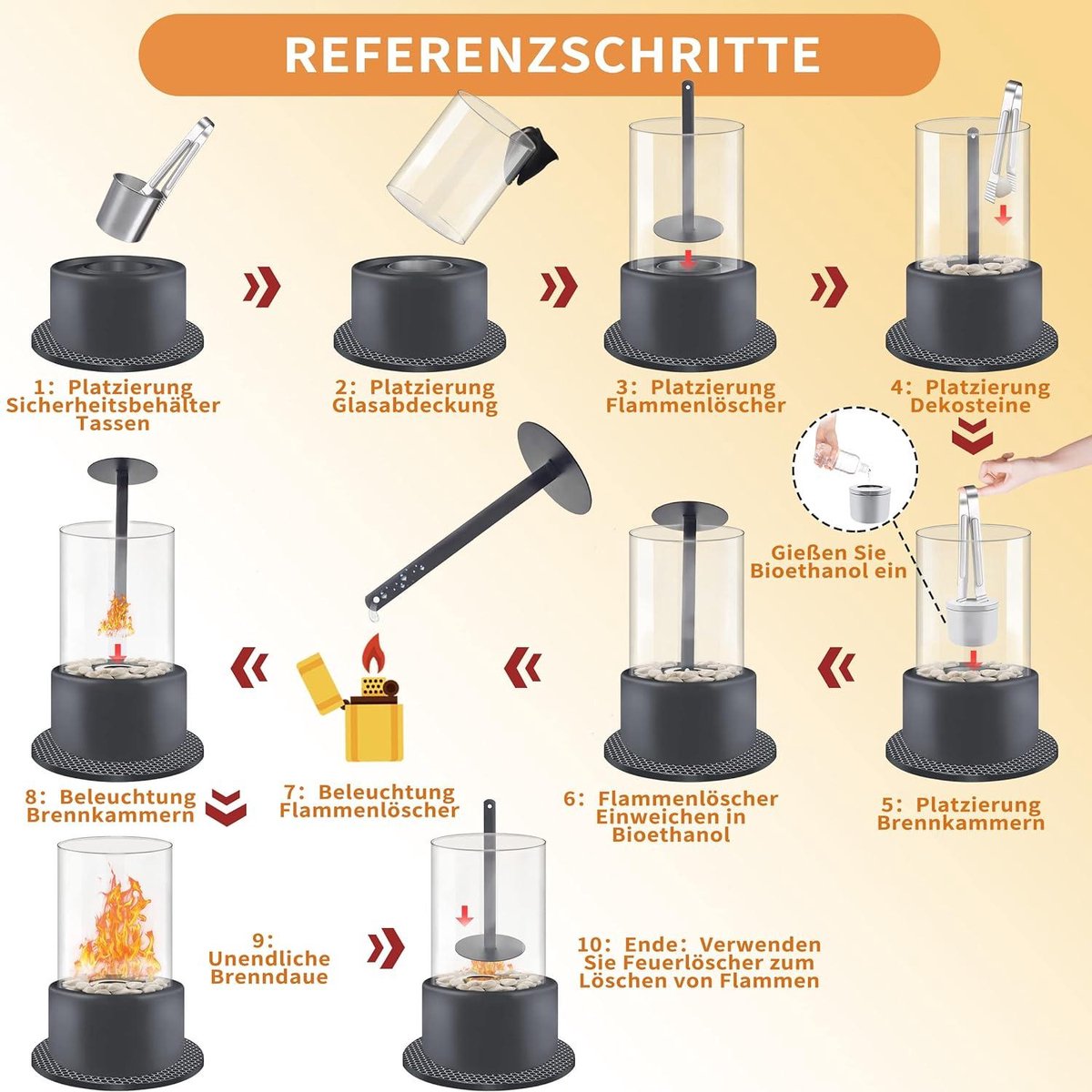 REFERENZSCHRITTE

1: Platzierung Sicherheitsbehälter Tassen

2: Platzierung Glasabdeckung

3: Platzierung Flammenlöscher

4: Platzierung Dekosteine

Gießen Sie Bioethanol ein

5: Platzierung Brennkammern

6: Flammenlöscher Einweichen in Bioethanol

7: Beleuchtung Flammenlöscher

8: Beleuchtung Brennkammern

9: Unendliche Brenndaue

10: Ende: Verwenden Sie Feuerlöscher zum Löschen von Flammen