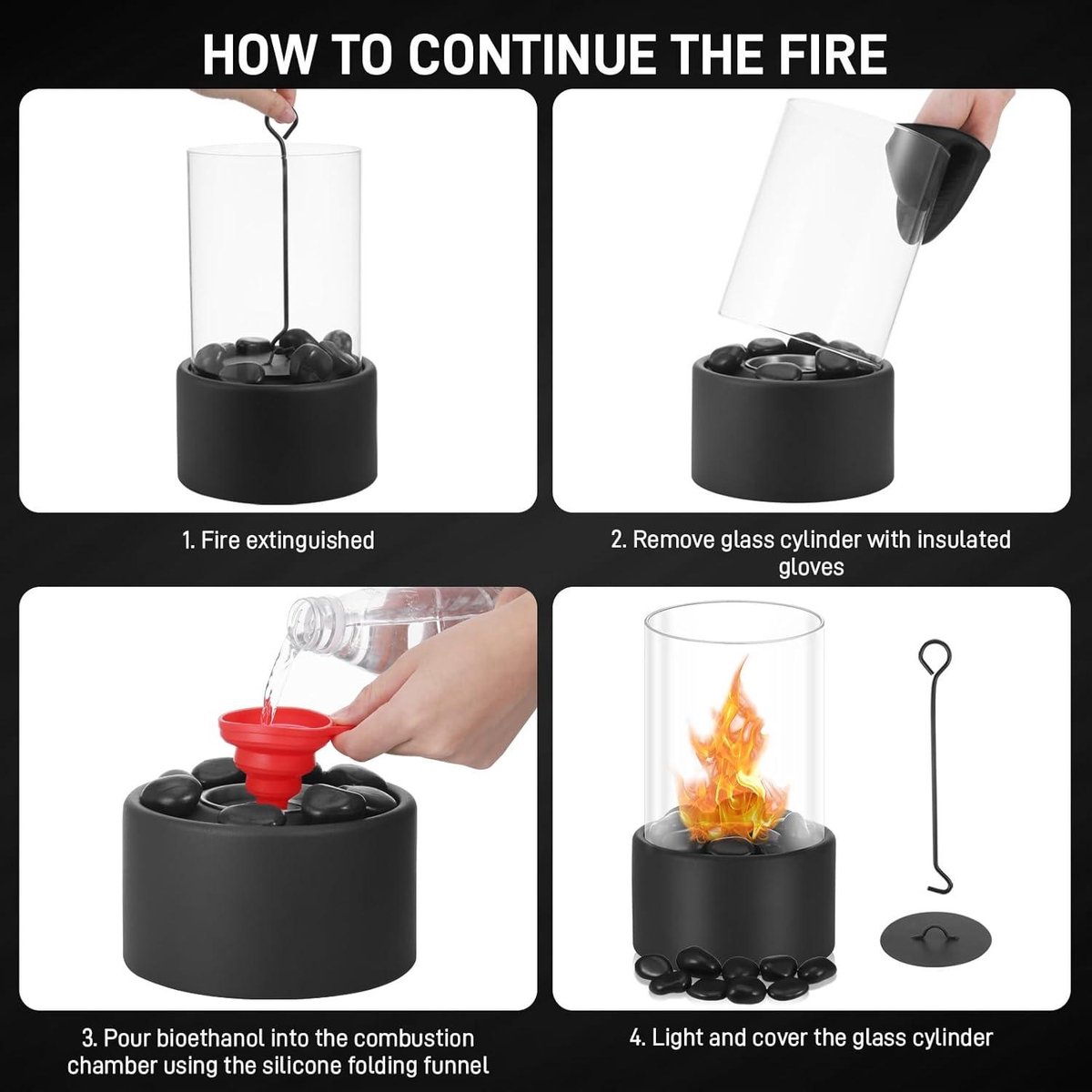 HOW TO CONTINUE THE FIRE

1. Fire extinguished

2. Remove glass cylinder with insulated gloves

3. Pour bioethanol into the combustion chamber using the silicone folding funnel

4. Light and cover the glass cylinder