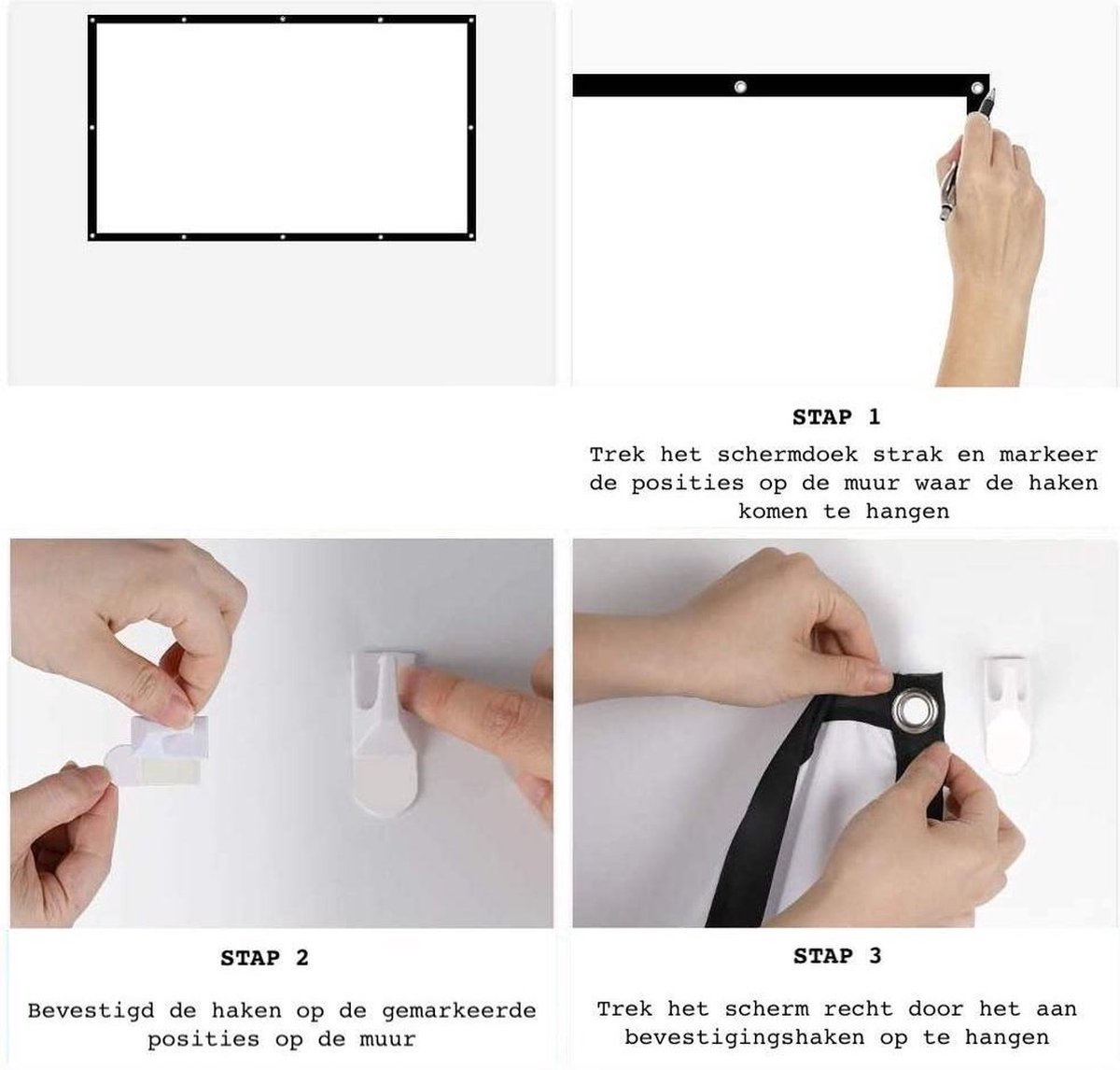 STAP 1

Trek het schermdoek strak en markeer de posities op de muur waar de haken komen te hangen

STAP 2

Bevestigd de haken op de gemarkeerde posities op de muur

STAP 3

Trek het scherm recht door het aan bevestigingshaken op te hangen