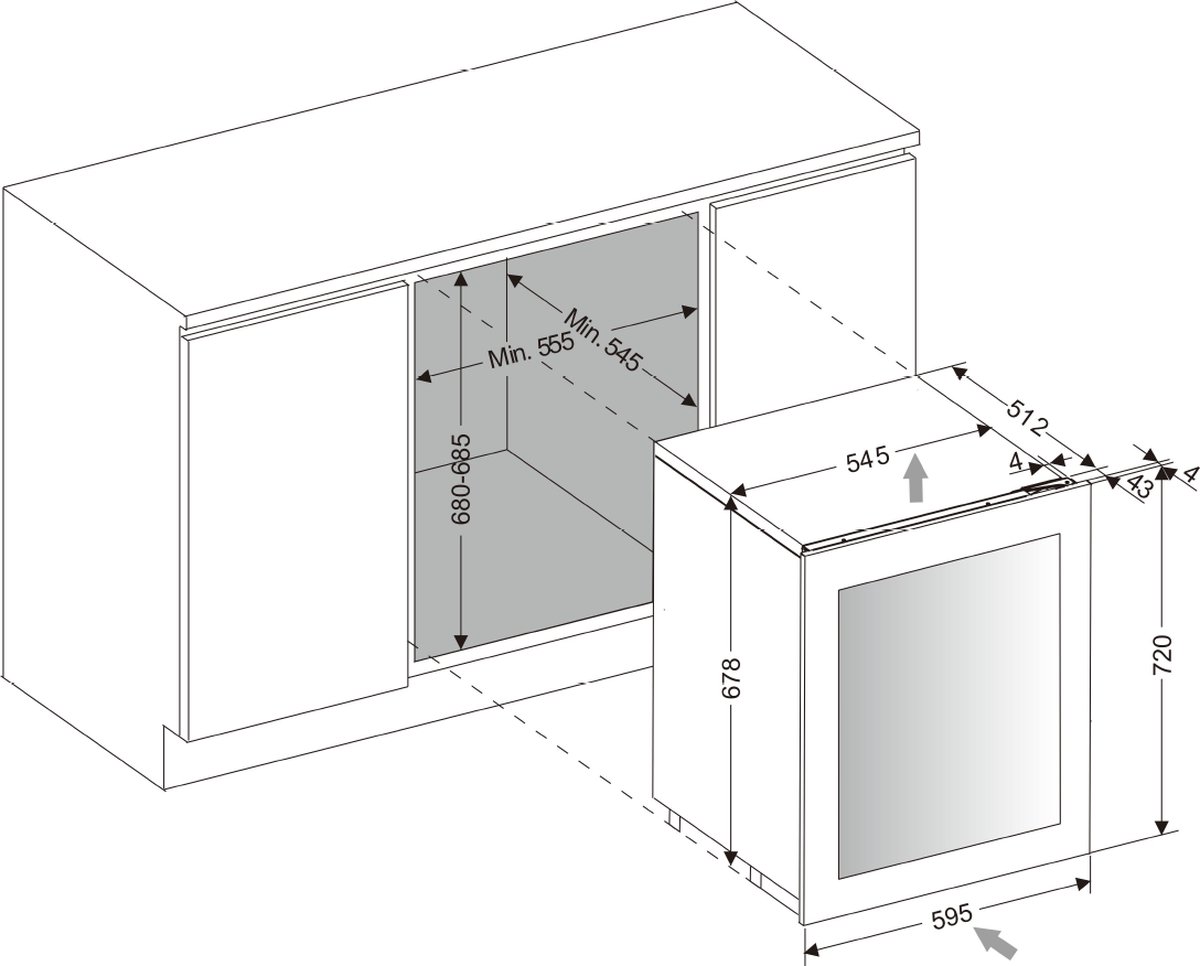 Min. 555
Min. 545
680-685
512
545
4
43
4
678
720
595