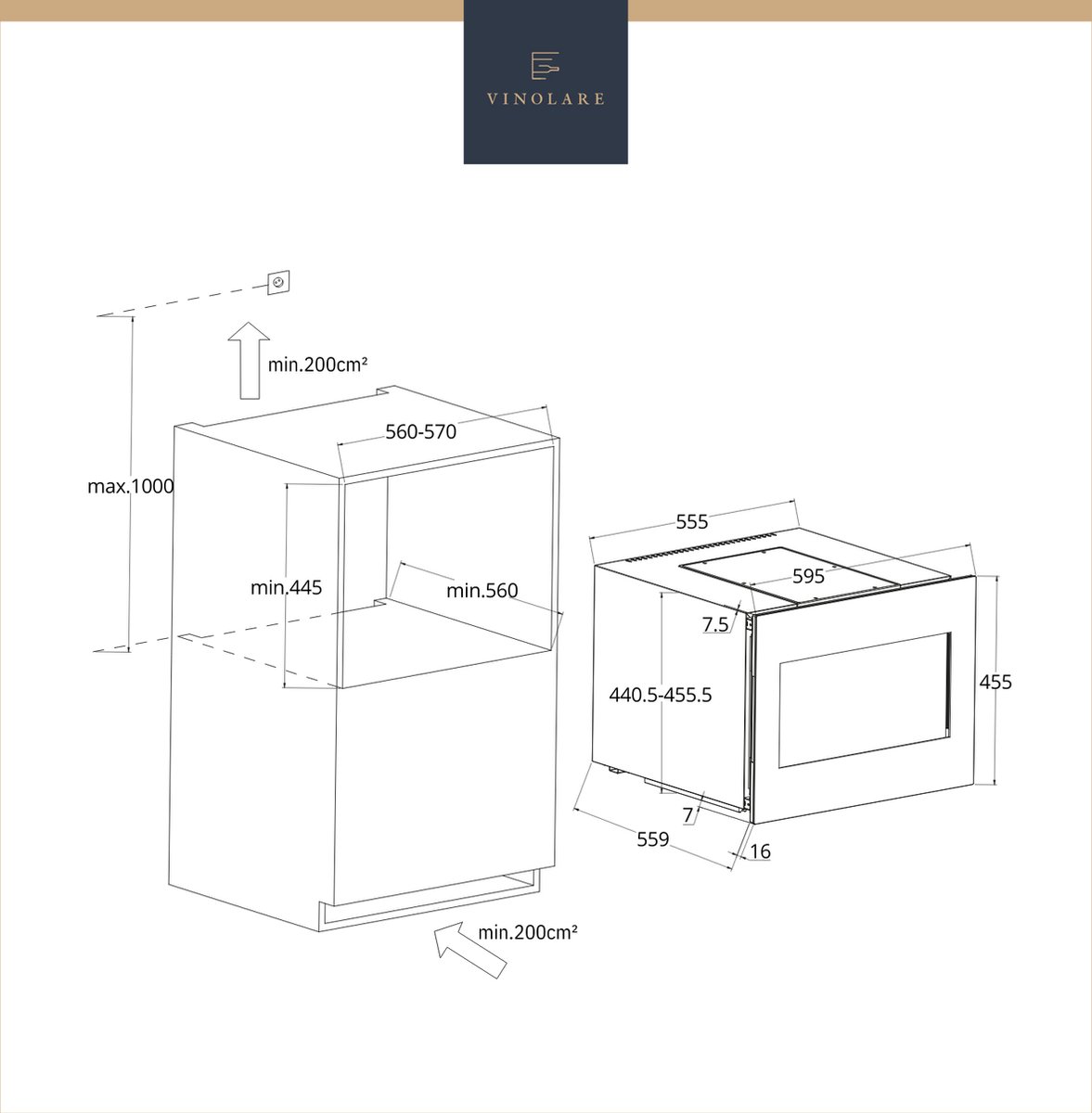 VINOLARE

min.200cm²

560-570

max.1000

min.445

min.560

555

595

7.5

440.5-455.5

455

7

559

16

min.200cm²