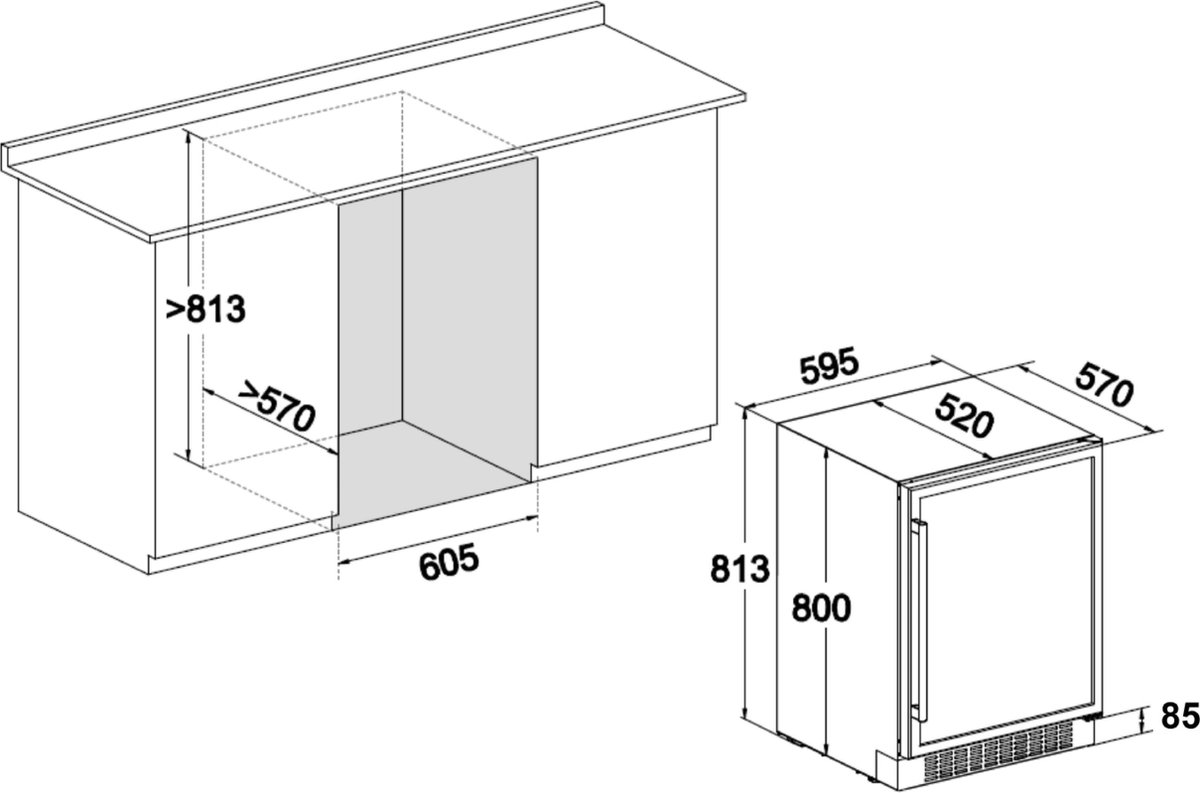 >813
>570
605
595
520
570
813
800
85