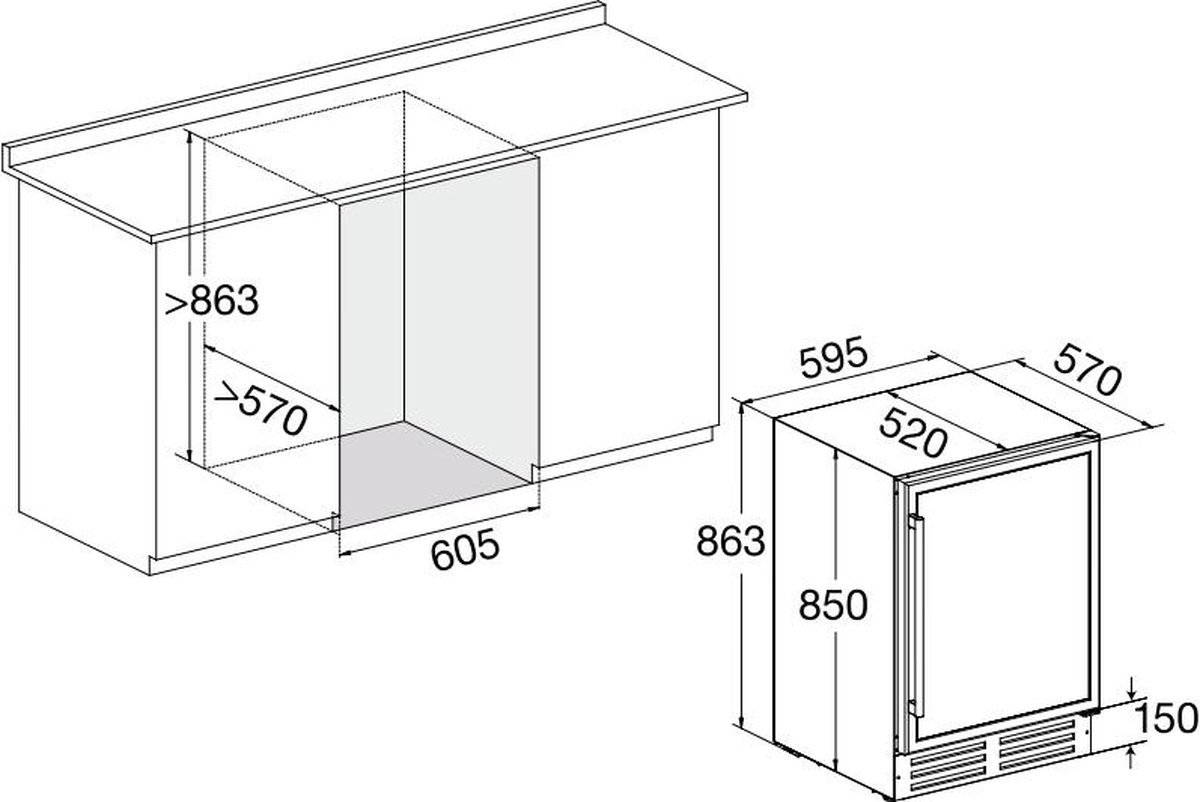 >863

>570

605

595

570

520

863

850

150