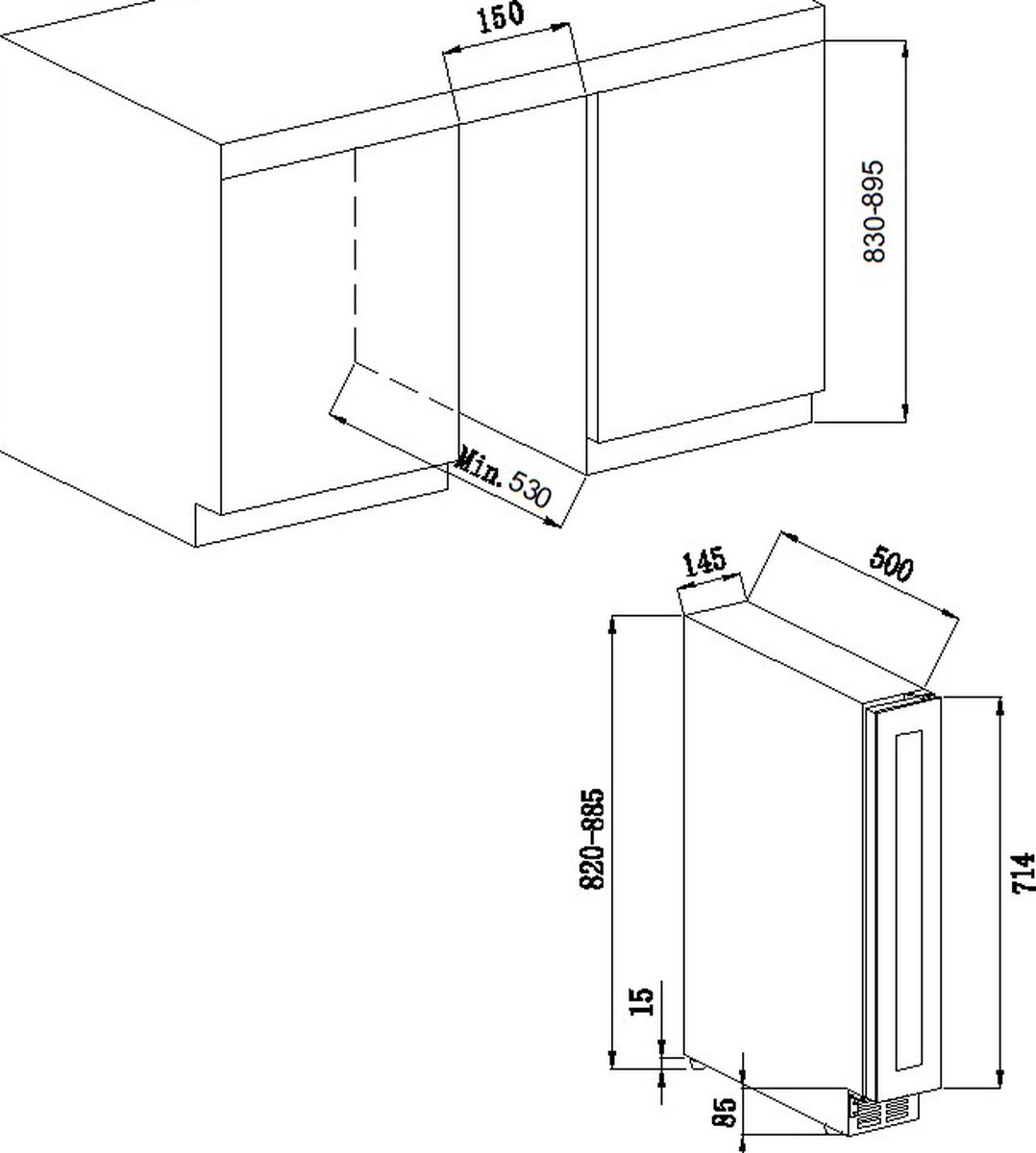 150
830-895
Min. 530
145
500
820-885
714
15
85