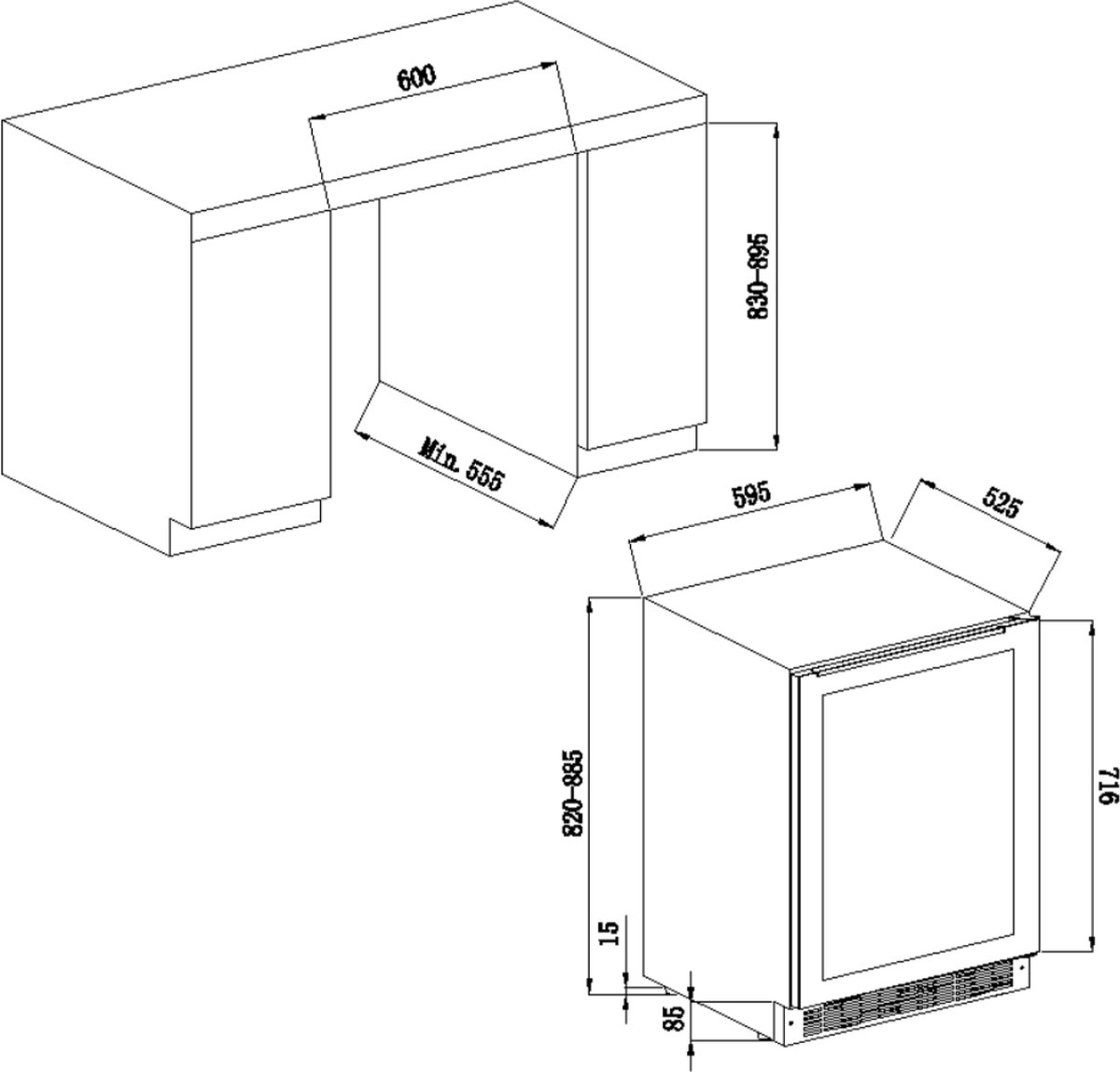 600

830-895

Min. 556

595

525

820-885

716

15

85