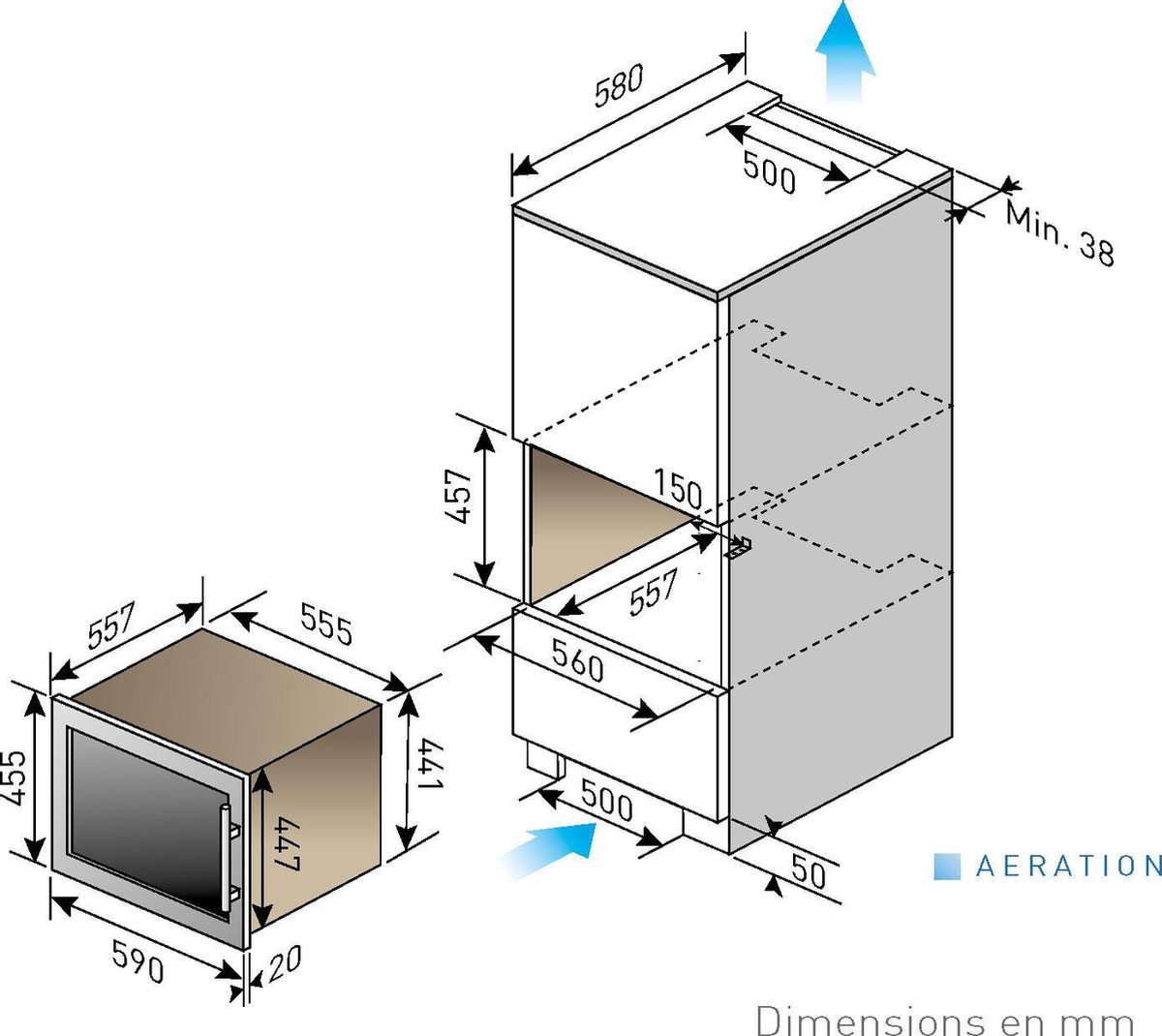 580

500

Min. 38

457

150

557

560

500

50

557

555

455

441

447

590

20

AERATION

Dimensions en mm