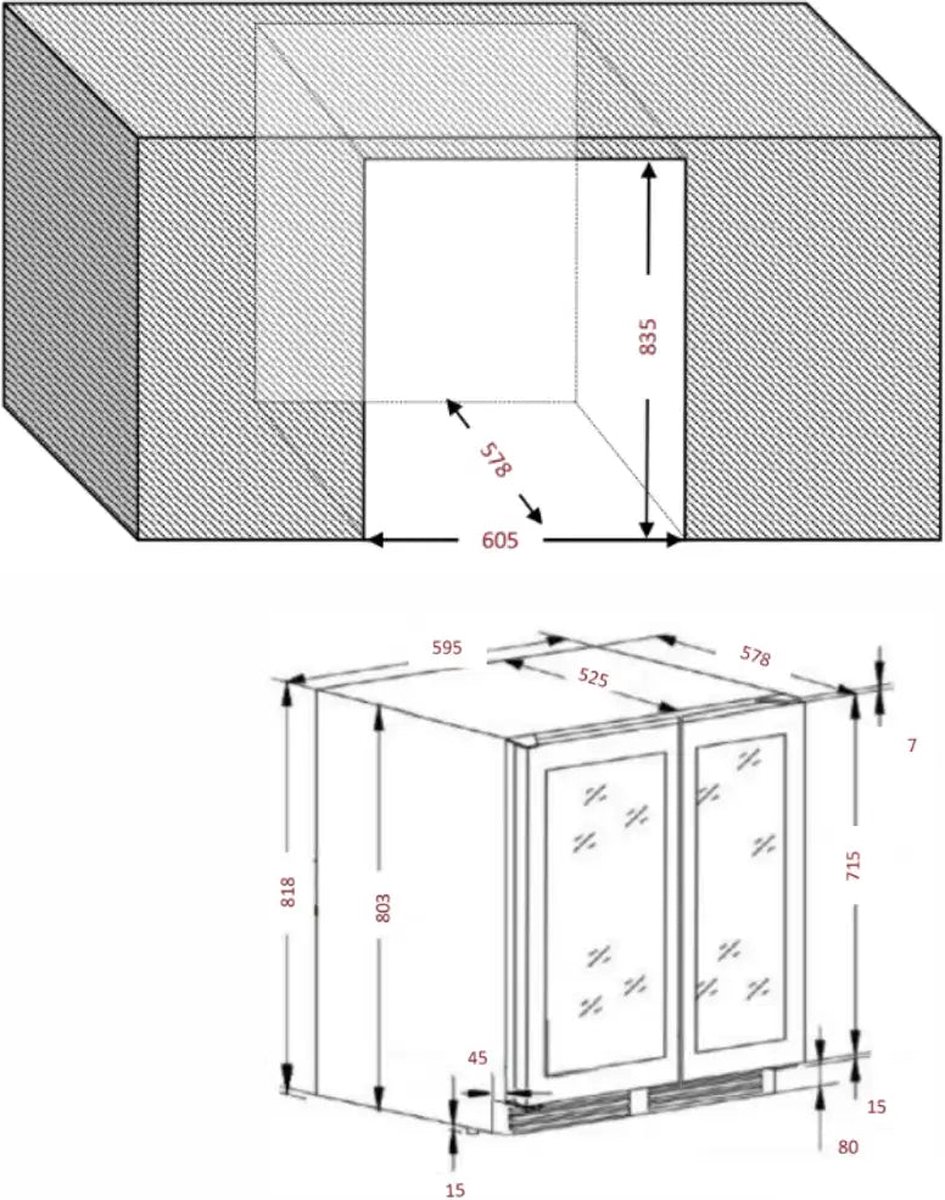 835
578
605
595
525
578
7
818
803
715
45
15
80
15